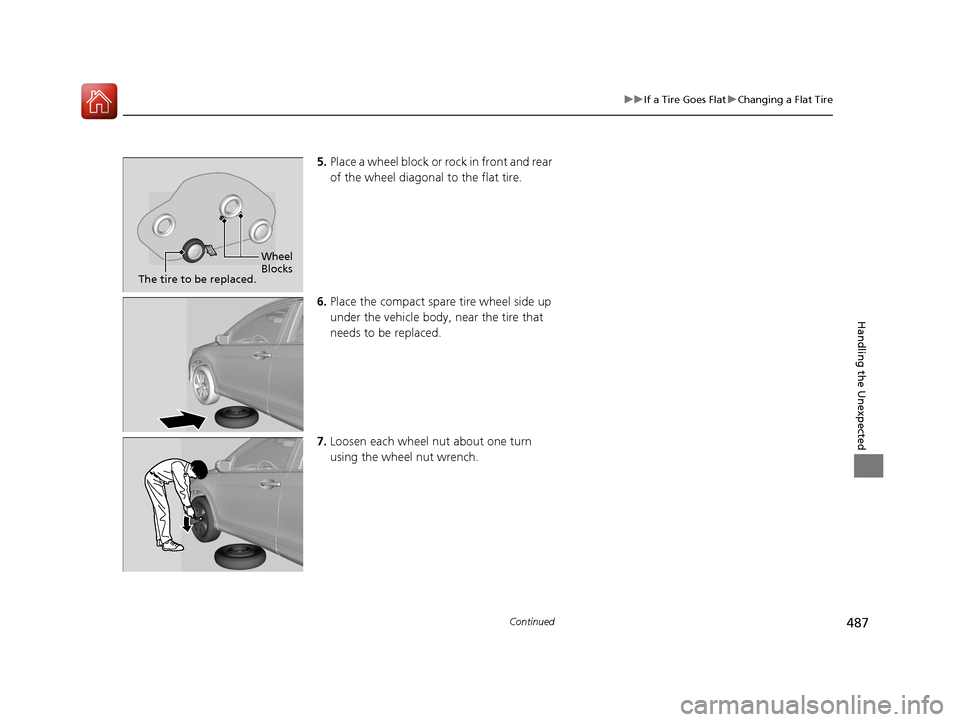 ▶▶If a Tire Goes Flat▶Changing a Flat Tire

Wheel Blocks
The tire to be replaced.

5. Place a wheel block or rock in front and rear of the wheel diagonal to the flat tire.

6. Place the compact spare tire wheel side up under the vehicle body, near the tire that needs to be replaced.

7. Loosen each wheel nut about one turn using the wheel nut wrench.

Handling the Unexpected

Continued

487

carmanualsonline.info