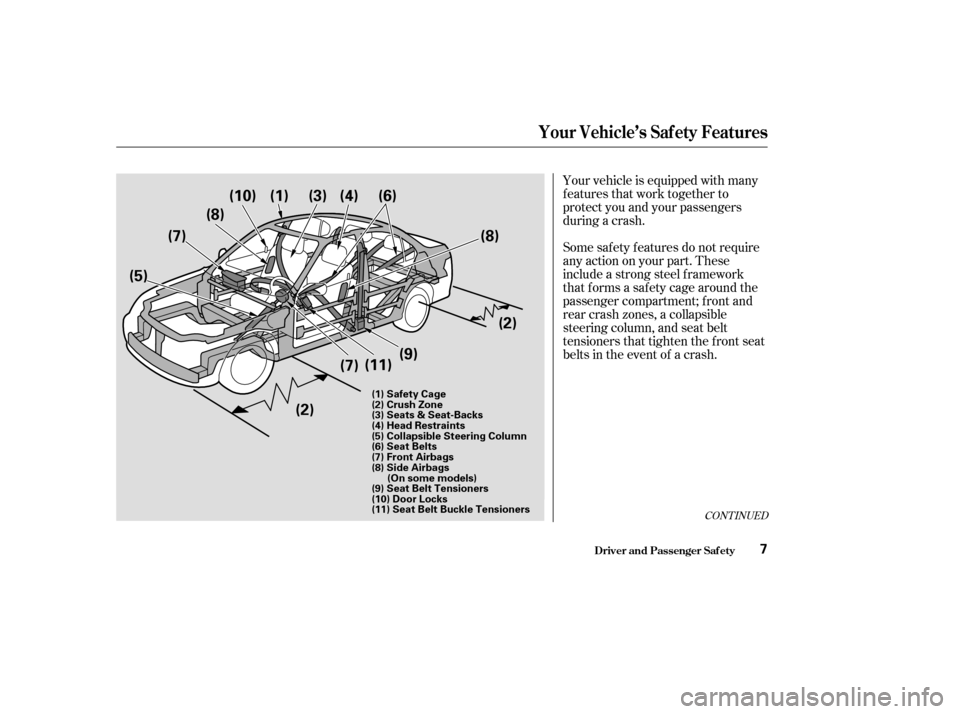 Your Vehicle's Safety Features

(10) (1) (3) (4) (6)
(8)
(7)
(8)
(5)
(2)
(9)
(7) (11)
(2)

(1) Safety Cage
(2) Crush Zone
(3) Seats & Seat-Backs
(4) Head Restraints
(5) Collapsible Steering Column
(6) Seat Belts
(7) Front Airbags
(8) Side Airbags
(On some models)
(9) Seat Belt Tensioners
(10) Door Locks
(11) Seat Belt Buckle Tensioners

Your vehicle is equipped with many features that work together to protect you and your passengers during a crash.

Some safety features do not require any action on your part. These include a strong steel framework that forms a safety cage around the passenger compartment; front and rear crash zones, a collapsible steering column, and seat belt tensioners that tighten the front seat belts in the event of a crash.

CONTINUED

Driver and Passenger Safety 7

carmanualsonline.info