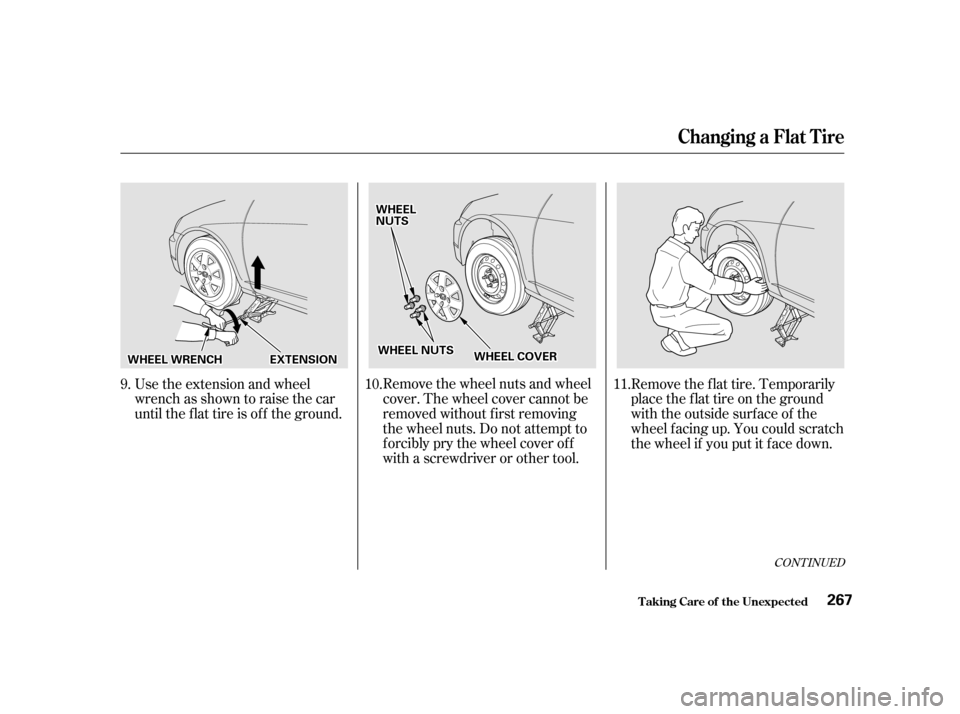 Changing a Flat Tire

WHEEL WRENCH
EXTENSION

9. Use the extension and wheel wrench as shown to raise the car until the flat tire is off the ground.

WHEEL NUTS
WHEEL NUTS
WHEEL COVER

10. Remove the wheel nuts and wheel cover. The wheel cover cannot be removed without first removing the wheel nuts. Do not attempt to forcibly pry the wheel cover off with a screwdriver or other tool.

11. Remove the flat tire. Temporarily place the flat tire on the ground with the outside surface of the wheel facing up. You could scratch the wheel if you put it face down.

CONTINUED

Taking Care of the Unexpected 267

carmanualsonline.info