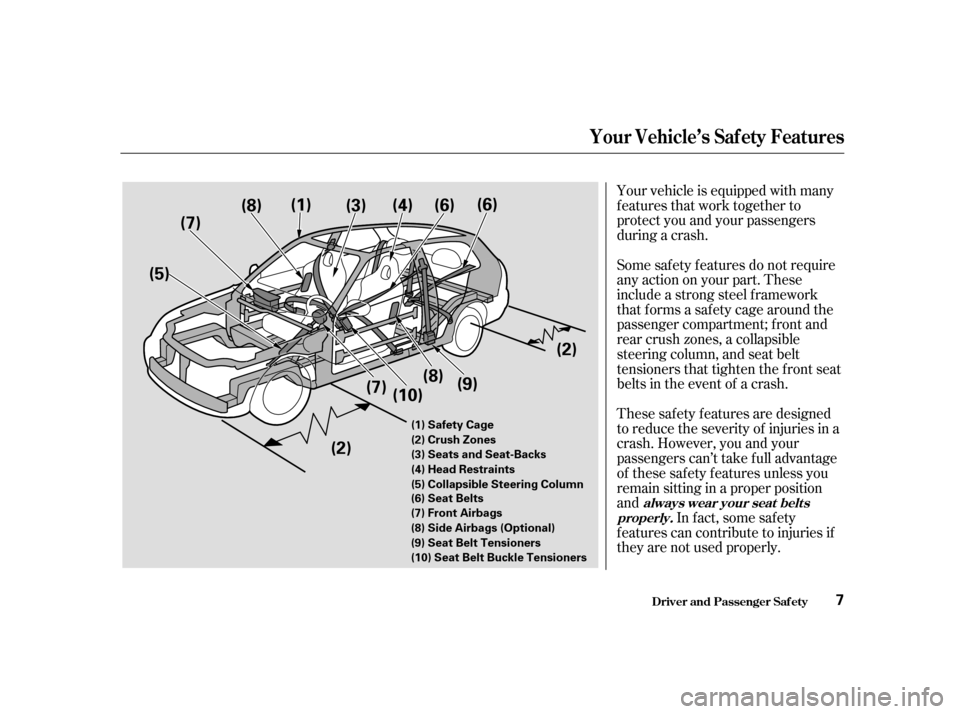 Your Vehicle's Safety Features

(8) (1) (3) (4) (6) (6)
(7)
(5)
(2)
(7) (10) (8) (9)
(2)

(1) Safety Cage
(2) Crush Zones
(3) Seats and Seat-Backs
(4) Head Restraints
(5) Collapsible Steering Column
(6) Seat Belts
(7) Front Airbags
(8) Side Airbags (Optional)
(9) Seat Belt Tensioners
(10) Seat Belt Buckle Tensioners

Your vehicle is equipped with many features that work together to protect you and your passengers during a crash.

Some safety features do not require any action on your part. These include a strong steel framework that forms a safety cage around the passenger compartment; front and rear crush zones, a collapsible steering column, and seat belt tensioners that tighten the front seat belts in the event of a crash.

These safety features are designed to reduce the severity of injuries in a crash. However, you and your passengers can't take full advantage of these safety features unless you remain sitting in a proper position and always wear your seat belts properly. In fact, some safety features can contribute to injuries if they are not used properly.

Driver and Passenger Safety 7

carmanualsonline.info