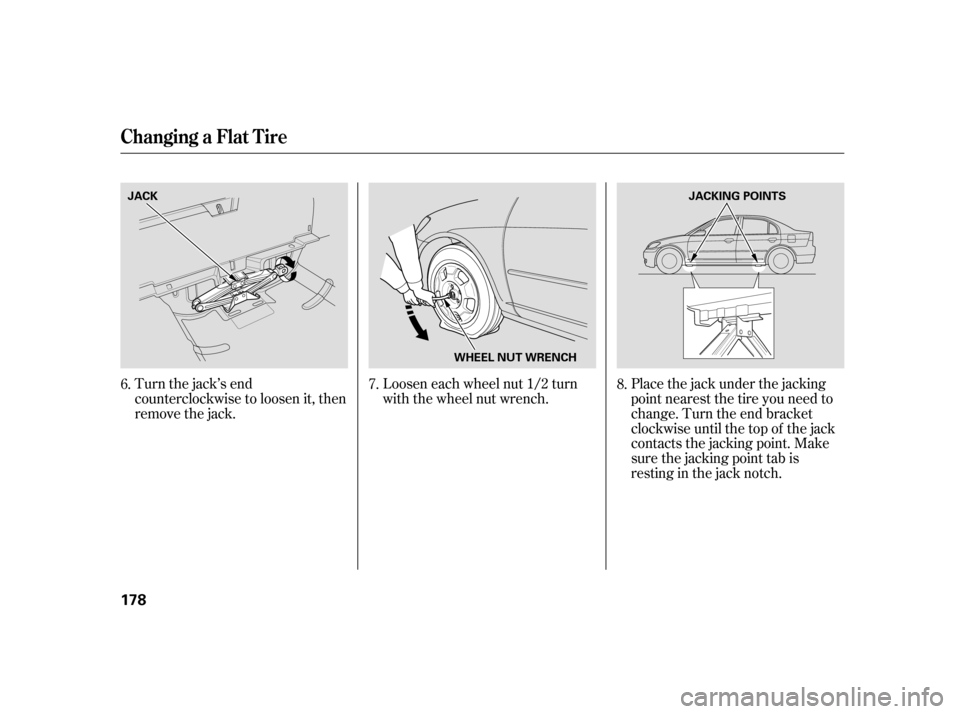 Changing a Flat Tire

JACK

6. Turn the jack's end counterclockwise to loosen it, then remove the jack.

WHEEL NUT WRENCH

7. Loosen each wheel nut 1/2 turn with the wheel nut wrench.

JACKING POINTS

8. Place the jack under the jacking point nearest the tire you need to change. Turn the end bracket clockwise until the top of the jack contacts the jacking point. Make sure the jacking point tab is resting in the jack notch.

178

carmanualsonline.info