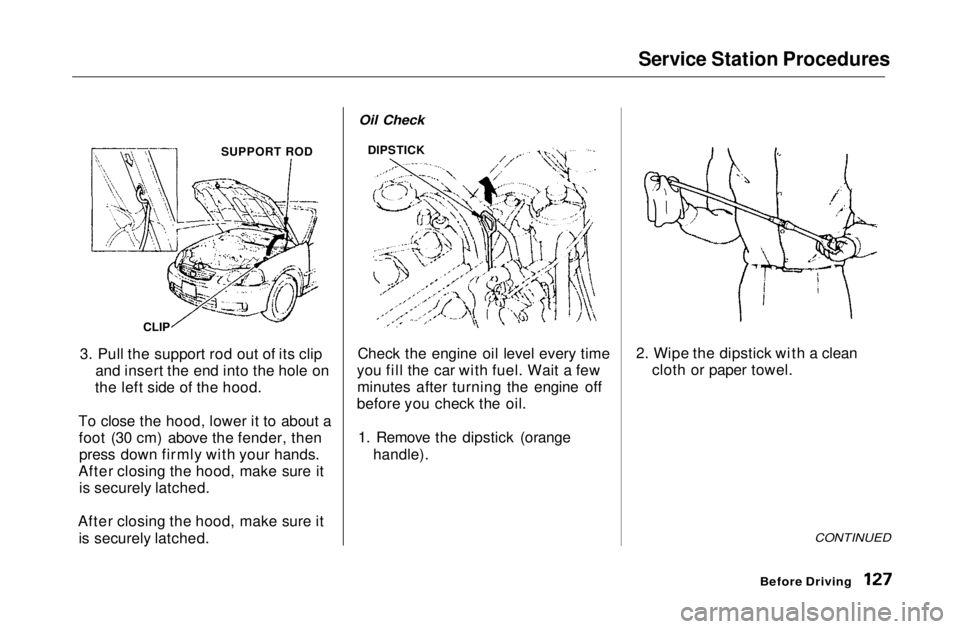 Service Station Procedures

SUPPORT ROD

CLIP

3. Pull the support rod out of its clip and insert the end into the hole on the left side of the hood.

To close the hood, lower it to about a foot (30 cm) above the fender, then press down firmly with your hands. After closing the hood, make sure it is securely latched.

After closing the hood, make sure it is securely latched.

Oil Check

DIPSTICK

Check the engine oil level every time you fill the car with fuel. Wait a few minutes after turning the engine off before you check the oil.

1. Remove the dipstick (orange handle).

2. Wipe the dipstick with a clean cloth or paper towel.

CONTINUED

Before Driving 127

carmanualsonline.info