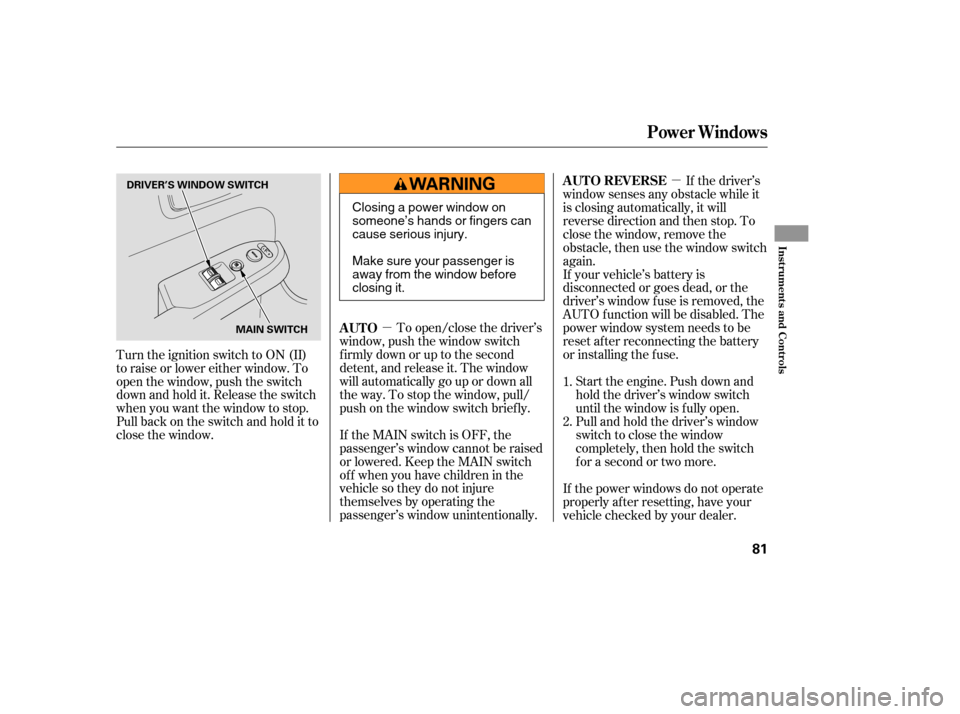 Power Windows

DRIVER'S WINDOW SWITCH

MAIN SWITCH

Turn the ignition switch to ON (II) to raise or lower either window. To open the window, push the switch down and hold it. Release the switch when you want the window to stop. Pull back on the switch and hold it to close the window.

WARNING

Closing a power window on someone's hands or fingers can cause serious injury.

Make sure your passenger is away from the window before closing it.

AUTO — To open/close the driver's window, push the window switch firmly down or up to the second detent, and release it. The window will automatically go up or down all the way. To stop the window, pull/push on the window switch briefly.

If the MAIN switch is OFF, the passenger's window cannot be raised or lowered. Keep the MAIN switch off when you have children in the vehicle so they do not injure themselves by operating the passenger's window unintentionally.

AUTO REVERSE — If the driver's window senses any obstacle while it is closing automatically, it will reverse direction and then stop. To close the window, remove the obstacle, then use the window switch again.
If your vehicle's battery is disconnected or goes dead, or the driver's window fuse is removed, the AUTO function will be disabled. The power window system needs to be reset after reconnecting the battery or installing the fuse.

1. Start the engine. Push down and hold the driver's window switch until the window is fully open.
2. Pull and hold the driver's window switch to close the window completely, then hold the switch for a second or two more.

If the power windows do not operate properly after resetting, have your vehicle checked by your dealer.

Instruments and Controls

81

carmanualsonline.info