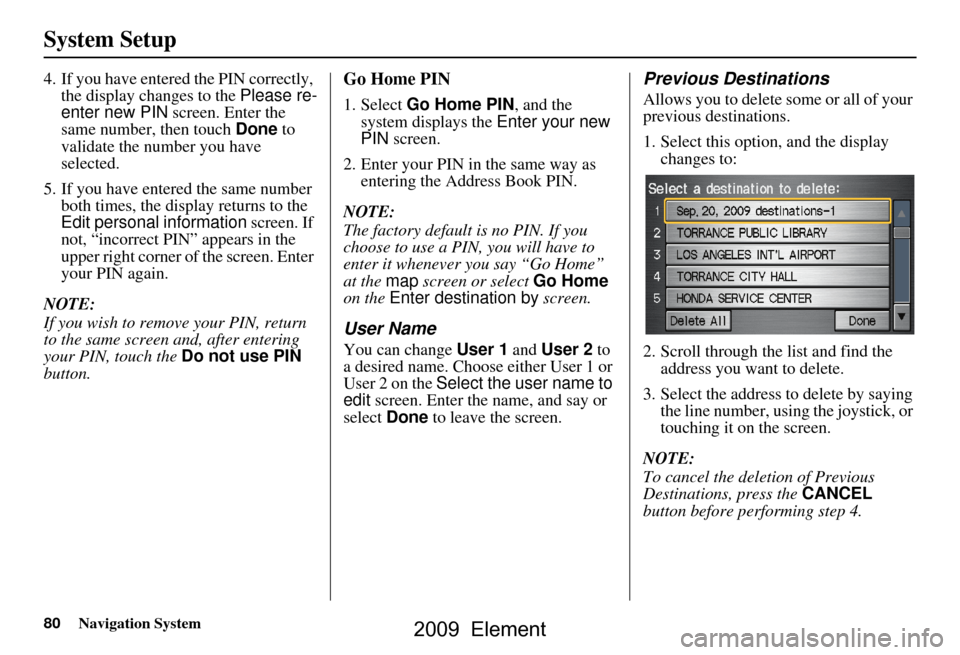 System Setup

4. If you have entered the PIN correctly, the display changes to the Please re-enter new PIN screen. Enter the same number, then touch Done to validate the number you have selected.

5. If you have entered the same number both times, the display returns to the Edit personal information screen. If not, “incorrect PIN” appears in the upper right corner of the screen. Enter your PIN again.

NOTE:
If you wish to remove your PIN, return to the same screen and, after entering your PIN, touch the Do not use PIN button.

Go Home PIN

1. Select Go Home PIN, and the system displays the Enter your new PIN screen.

2. Enter your PIN in the same way as entering the Address Book PIN.

NOTE:
The factory default is no PIN. If you choose to use a PIN, you will have to enter it whenever you say “Go Home” at the map screen or select Go Home on the Enter destination by screen.

User Name

You can change User 1 and User 2 to a desired name. Choose either User 1 or User 2 on the Select the user name to edit screen. Enter the name, and say or select Done to leave the screen.

Previous Destinations

Allows you to delete some or all of your previous destinations.

1. Select this option, and the display changes to:

Select a destination to delete:
1 Sep. 20, 2009 destinations-1
2 TORRANCE PUBLIC LIBRARY
3 LOS ANGELES INT'L AIRPORT
4 TORRANCE CITY HALL
5 HONDA SERVICE CENTER
Delete All
Done

2. Scroll through the list and find the address you want to delete.

3. Select the address to delete by saying the line number, using the joystick, or touching it on the screen.

NOTE:
To cancel the deletion of Previous Destinations, press the CANCEL button before performing step 4.

80 Navigation System

2009 Element

carmanualsonline.info