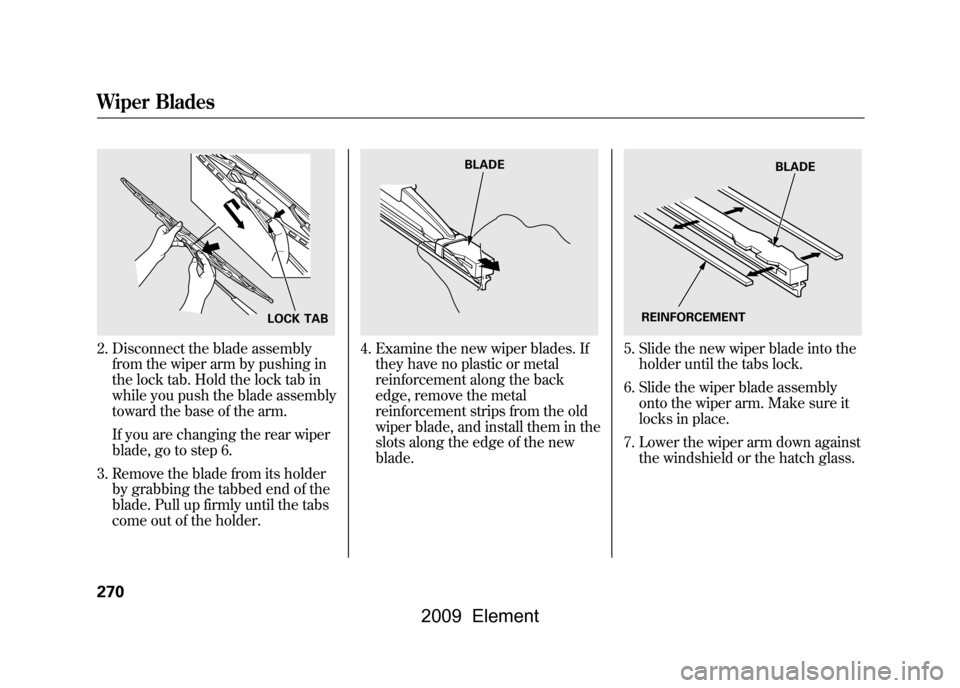 Wiper Blades

LOCK TAB

2. Disconnect the blade assembly from the wiper arm by pushing in the lock tab. Hold the lock tab in while you push the blade assembly toward the base of the arm.

If you are changing the rear wiper blade, go to step 6.

3. Remove the blade from its holder by grabbing the tabbed end of the blade. Pull up firmly until the tabs come out of the holder.

BLADE

4. Examine the new wiper blades. If they have no plastic or metal reinforcement along the back edge, remove the metal reinforcement strips from the old wiper blade, and install them in the slots along the edge of the new blade.

BLADE

REINFORCEMENT

5. Slide the new wiper blade into the holder until the tabs lock.

6. Slide the wiper blade assembly onto the wiper arm. Make sure it locks in place.

7. Lower the wiper arm down against the windshield or the hatch glass.

270

2009 Element

carmanualsonline.info