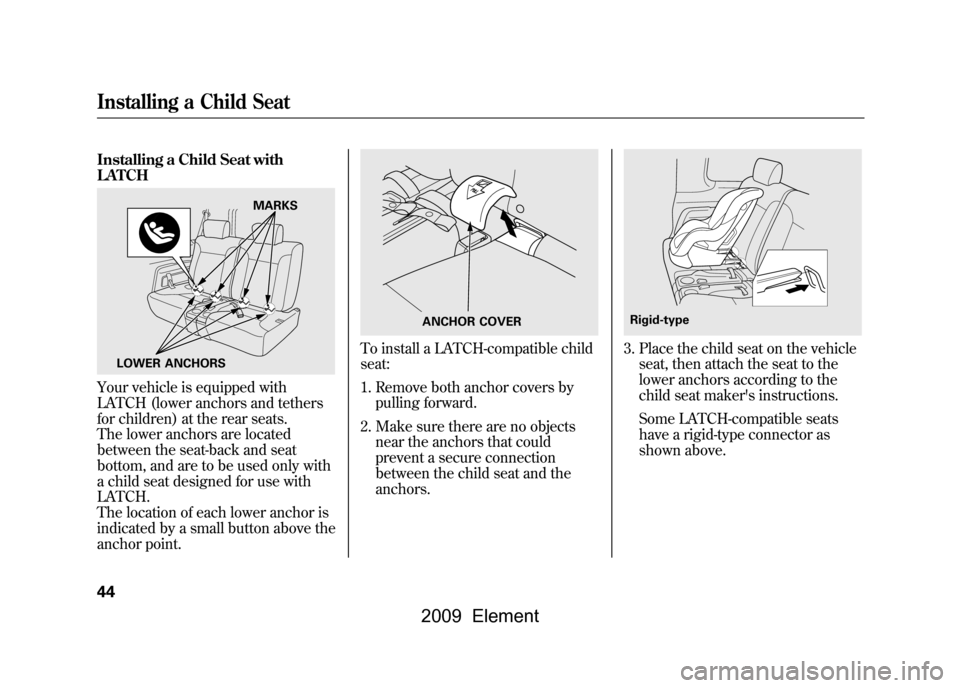 Installing a Child Seat

Installing a Child Seat with LATCH

MARKS

LOWER ANCHORS

Your vehicle is equipped with LATCH (lower anchors and tethers for children) at the rear seats.
The lower anchors are located between the seat-back and seat bottom, and are to be used only with a child seat designed for use with LATCH.
The location of each lower anchor is indicated by a small button above the anchor point.

ANCHOR COVER

To install a LATCH-compatible child seat:

1. Remove both anchor covers by pulling forward.

2. Make sure there are no objects near the anchors that could prevent a secure connection between the child seat and the anchors.

Rigid-type

3. Place the child seat on the vehicle seat, then attach the seat to the lower anchors according to the child seat maker's instructions.

Some LATCH-compatible seats have a rigid-type connector as shown above.

44

2009 Element

carmanualsonline.info