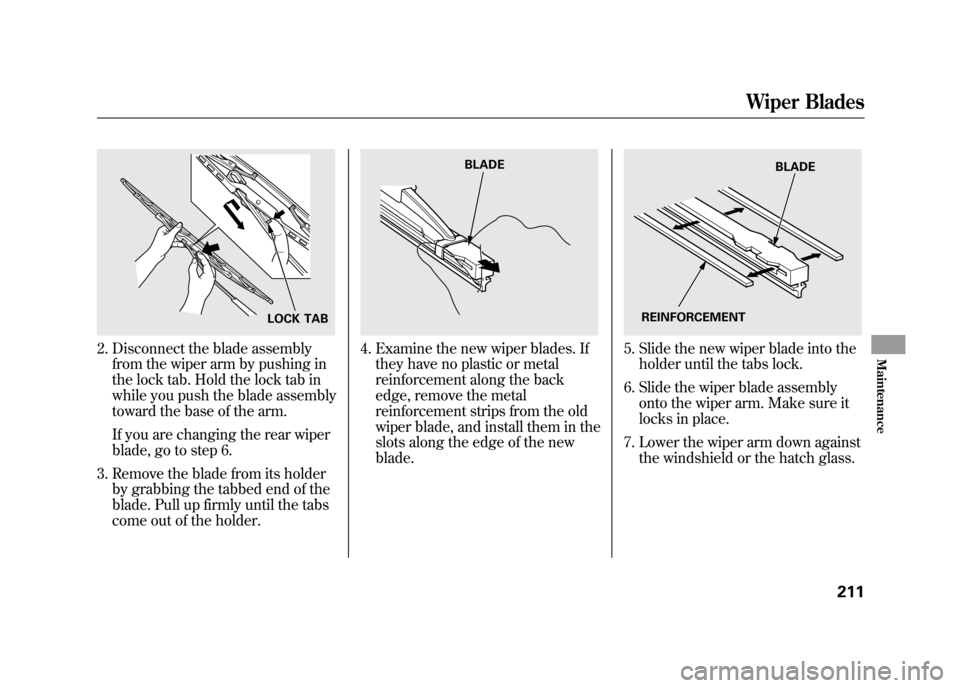 Wiper Blades

LOCK TAB

2. Disconnect the blade assembly from the wiper arm by pushing in the lock tab. Hold the lock tab in while you push the blade assembly toward the base of the arm.

If you are changing the rear wiper blade, go to step 6.

3. Remove the blade from its holder by grabbing the tabbed end of the blade. Pull up firmly until the tabs come out of the holder.

BLADE

4. Examine the new wiper blades. If they have no plastic or metal reinforcement along the back edge, remove the metal reinforcement strips from the old wiper blade, and install them in the slots along the edge of the new blade.

BLADE

REINFORCEMENT

5. Slide the new wiper blade into the holder until the tabs lock.

6. Slide the wiper blade assembly onto the wiper arm. Make sure it locks in place.

7. Lower the wiper arm down against the windshield or the hatch glass.

Maintenance

211

carmanualsonline.info