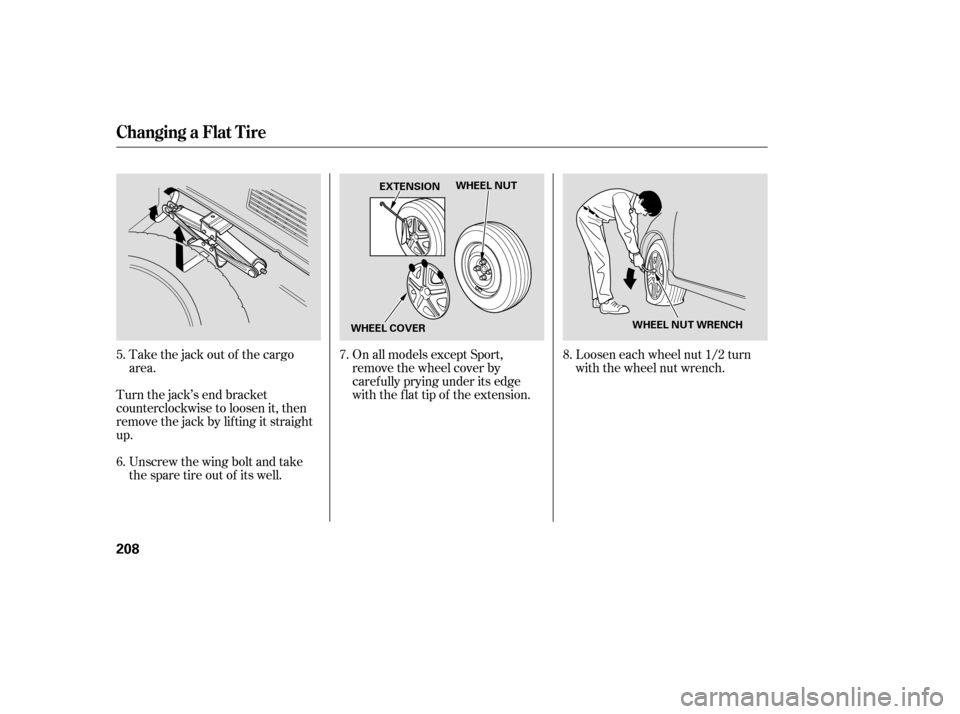 Changing a Flat Tire

5. Take the jack out of the cargo area.

Turn the jack's end bracket counterclockwise to loosen it, then remove the jack by lifting it straight up.

6. Unscrew the wing bolt and take the spare tire out of its well.

EXTENSION
WHEEL NUT
WHEEL COVER

7. On all models except Sport, remove the wheel cover by carefully prying under its edge with the flat tip of the extension.

WHEEL NUT WRENCH

8. Loosen each wheel nut 1/2 turn with the wheel nut wrench.

208

carmanualsonline.info