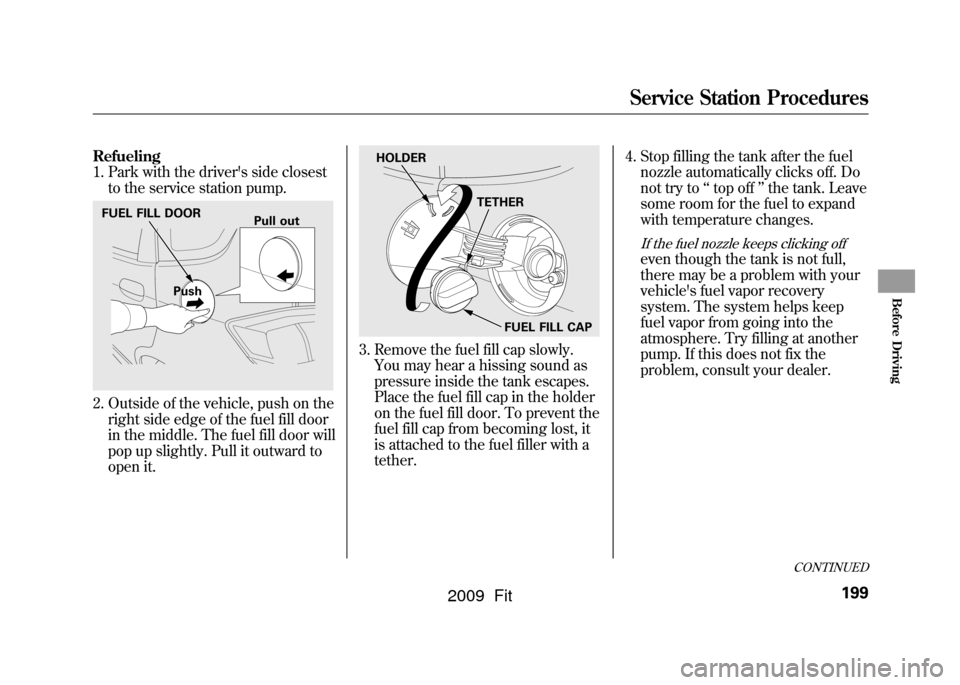 Service Station Procedures

Refueling
1. Park with the driver's side closest to the service station pump.

FUEL FILL DOOR
Pull out
Push

2. Outside of the vehicle, push on the right side edge of the fuel fill door in the middle. The fuel fill door will pop up slightly. Pull it outward to open it.

HOLDER
TETHER
FUEL FILL CAP

3. Remove the fuel fill cap slowly. You may hear a hissing sound as pressure inside the tank escapes. Place the fuel fill cap in the holder on the fuel fill door. To prevent the fuel fill cap from becoming lost, it is attached to the fuel filler with a tether.

4. Stop filling the tank after the fuel nozzle automatically clicks off. Do not try to “ top off ” the tank. Leave some room for the fuel to expand with temperature changes.

If the fuel nozzle keeps clicking off even though the tank is not full, there may be a problem with your vehicle's fuel vapor recovery system. The system helps keep fuel vapor from going into the atmosphere. Try filling at another pump. If this does not fix the problem, consult your dealer.

Before Driving

CONTINUED

199

2009 Fit

carmanualsonline.info