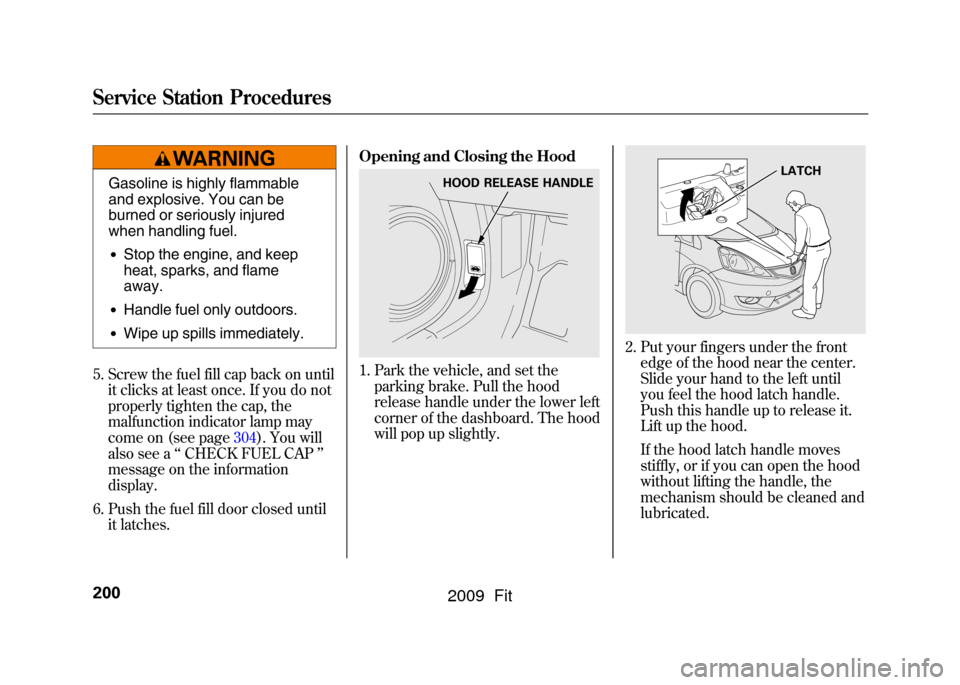 Service Station Procedures

WARNING

Gasoline is highly flammable and explosive. You can be burned or seriously injured when handling fuel.

Stop the engine, and keep heat, sparks, and flame away.

Handle fuel only outdoors.

Wipe up spills immediately.

5. Screw the fuel fill cap back on until it clicks at least once. If you do not properly tighten the cap, the malfunction indicator lamp may come on (see page 304). You will also see a “ CHECK FUEL CAP ” message on the information display.

6. Push the fuel fill door closed until it latches.

Opening and Closing the Hood

HOOD RELEASE HANDLE

1. Park the vehicle, and set the parking brake. Pull the hood release handle under the lower left corner of the dashboard. The hood will pop up slightly.

LATCH

2. Put your fingers under the front edge of the hood near the center. Slide your hand to the left until you feel the hood latch handle. Push this handle up to release it. Lift up the hood.

If the hood latch handle moves stiffly, or if you can open the hood without lifting the handle, the mechanism should be cleaned and lubricated.

200

2009 Fit

carmanualsonline.info