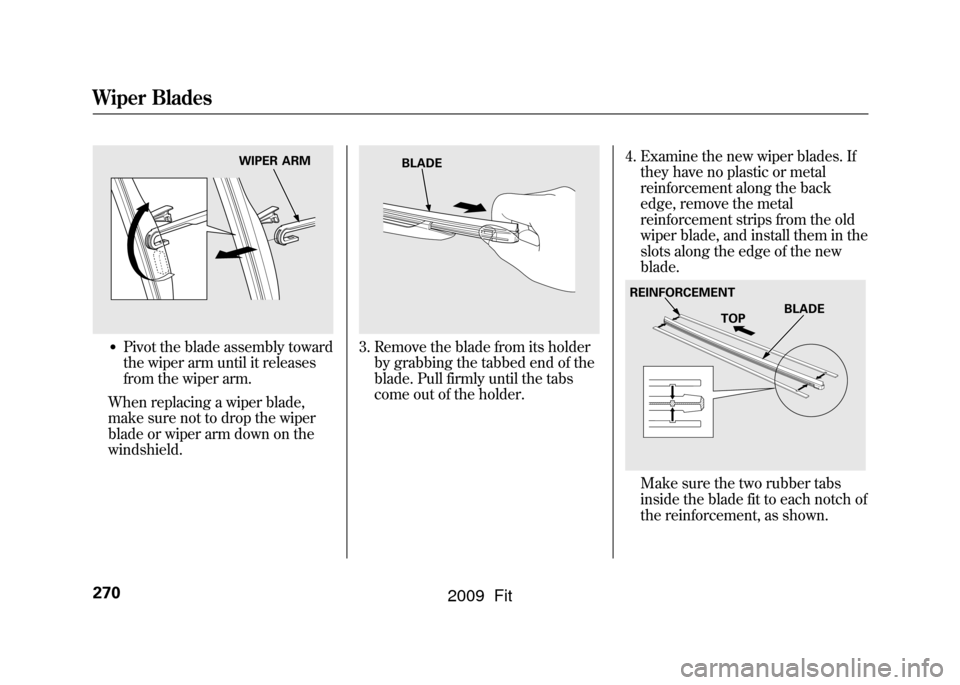 Wiper Blades

WIPER ARM

• Pivot the blade assembly toward the wiper arm until it releases from the wiper arm.

When replacing a wiper blade, make sure not to drop the wiper blade or wiper arm down on the windshield.

BLADE

3. Remove the blade from its holder by grabbing the tabbed end of the blade. Pull firmly until the tabs come out of the holder.

4. Examine the new wiper blades. If they have no plastic or metal reinforcement along the back edge, remove the metal reinforcement strips from the old wiper blade, and install them in the slots along the edge of the new blade.

REINFORCEMENT
TOP
BLADE

Make sure the two rubber tabs inside the blade fit to each notch of the reinforcement, as shown.

270

2009 Fit

carmanualsonline.info