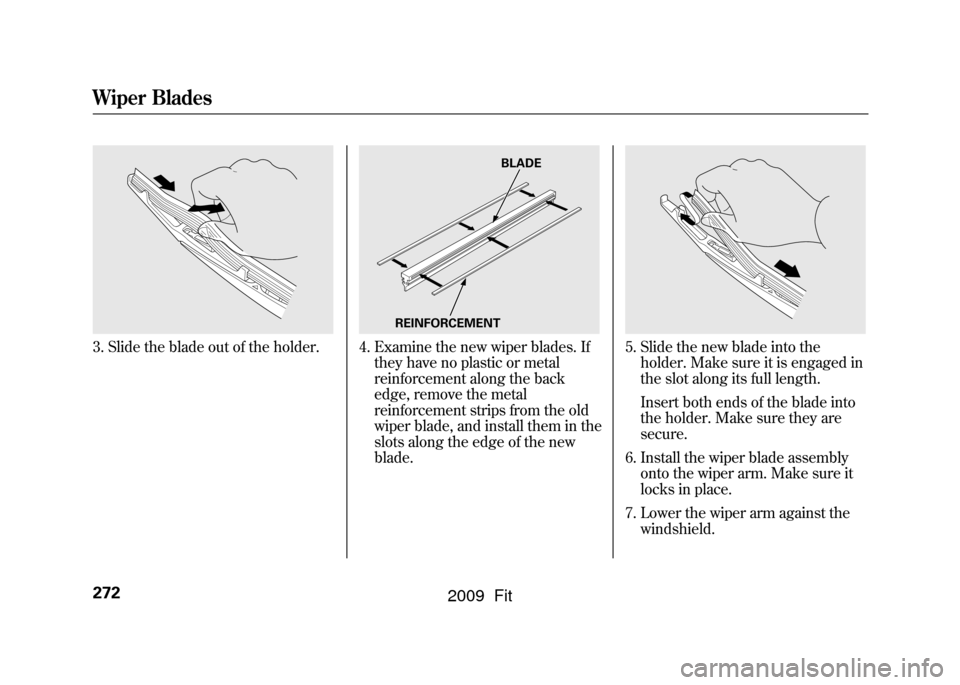 Wiper Blades

3. Slide the blade out of the holder.

BLADE

REINFORCEMENT

4. Examine the new wiper blades. If they have no plastic or metal reinforcement along the back edge, remove the metal reinforcement strips from the old wiper blade, and install them in the slots along the edge of the new blade.

5. Slide the new blade into the holder. Make sure it is engaged in the slot along its full length.

Insert both ends of the blade into the holder. Make sure they are secure.

6. Install the wiper blade assembly onto the wiper arm. Make sure it locks in place.

7. Lower the wiper arm against the windshield.

272

2009 Fit

carmanualsonline.info