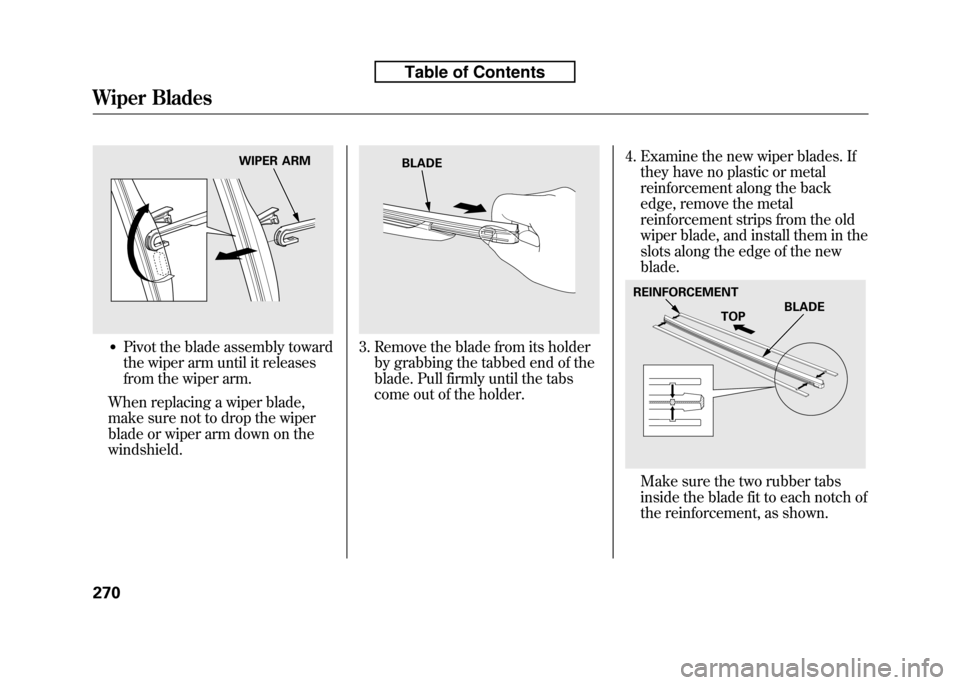 Table of Contents

Wiper Blades

WIPER ARM

• Pivot the blade assembly toward the wiper arm until it releases from the wiper arm.

When replacing a wiper blade, make sure not to drop the wiper blade or wiper arm down on the windshield.

BLADE

3. Remove the blade from its holder by grabbing the tabbed end of the blade. Pull firmly until the tabs come out of the holder.

4. Examine the new wiper blades. If they have no plastic or metal reinforcement along the back edge, remove the metal reinforcement strips from the old wiper blade, and install them in the slots along the edge of the new blade.

REINFORCEMENT
TOP
BLADE

Make sure the two rubber tabs inside the blade fit to each notch of the reinforcement, as shown.

270

carmanualsonline.info