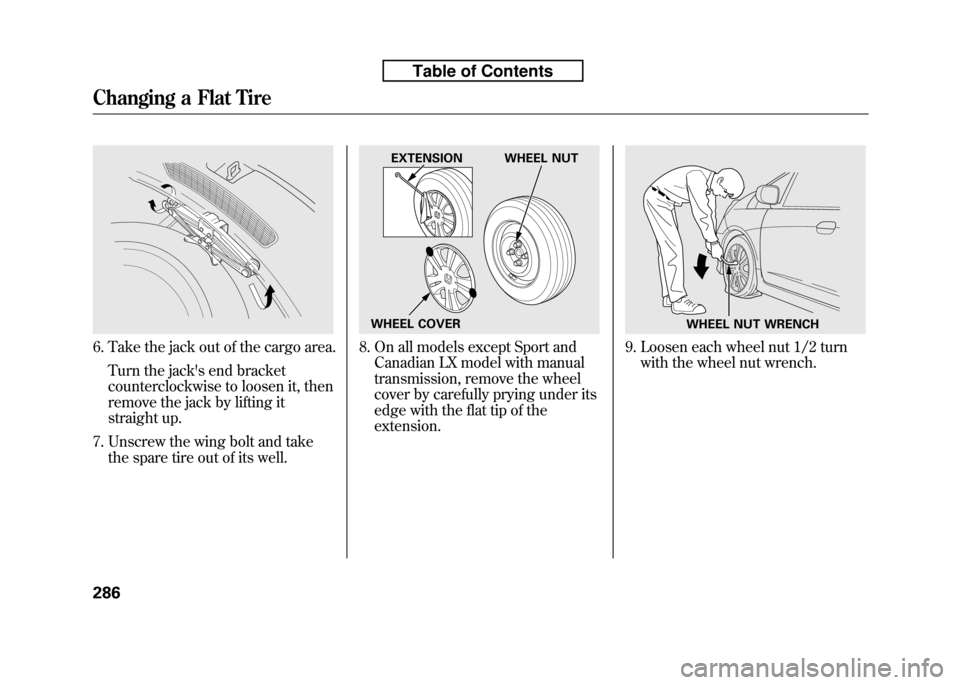 Table of Contents

Changing a Flat Tire

6. Take the jack out of the cargo area.
Turn the jack's end bracket counterclockwise to loosen it, then remove the jack by lifting it straight up.

7. Unscrew the wing bolt and take the spare tire out of its well.

EXTENSION
WHEEL NUT
WHEEL COVER

8. On all models except Sport and Canadian LX model with manual transmission, remove the wheel cover by carefully prying under its edge with the flat tip of the extension.

WHEEL NUT WRENCH

9. Loosen each wheel nut 1/2 turn with the wheel nut wrench.

286

carmanualsonline.info