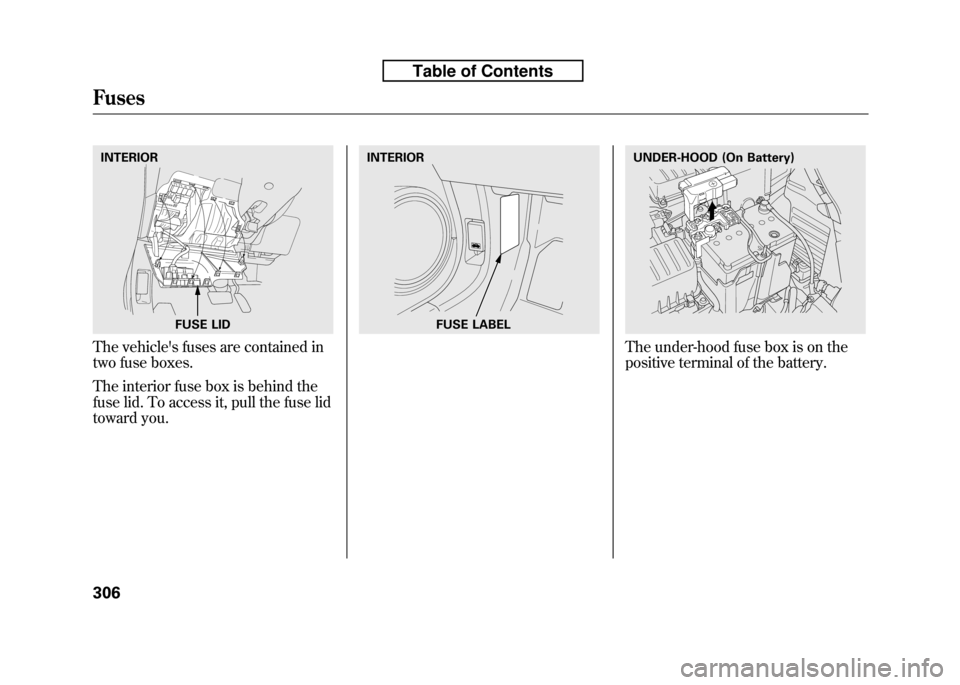 Table of Contents

Fuses

INTERIOR

FUSE LID

The vehicle's fuses are contained in two fuse boxes.

The interior fuse box is behind the fuse lid. To access it, pull the fuse lid toward you.

INTERIOR

FUSE LABEL

UNDER-HOOD (On Battery)

The under-hood fuse box is on the positive terminal of the battery.

306

carmanualsonline.info