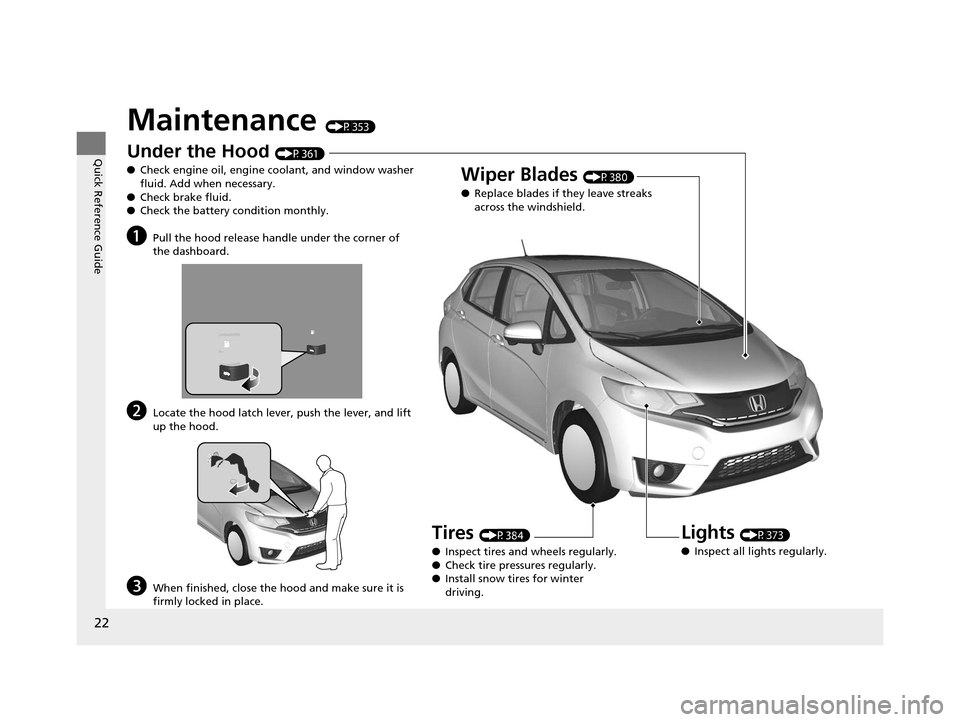 Quick Reference Guide

Maintenance (P. 353)

Under the Hood (P. 361)
● Check engine oil, engine coolant, and window washer fluid. Add when necessary.
● Check brake fluid.
● Check the battery condition monthly.

a Pull the hood release handle under the corner of the dashboard.

b Locate the hood latch lever, push the lever, and lift up the hood.

c When finished, close the hood and make sure it is firmly locked in place.

Wiper Blades (P. 380)
● Replace blades if they leave streaks across the windshield.

Tires (P. 384)
● Inspect tires and wheels regularly.
● Check tire pressures regularly.
● Install snow tires for winter driving.

Lights (P. 373)
● Inspect all lights regularly.

22

carmanualsonline.info