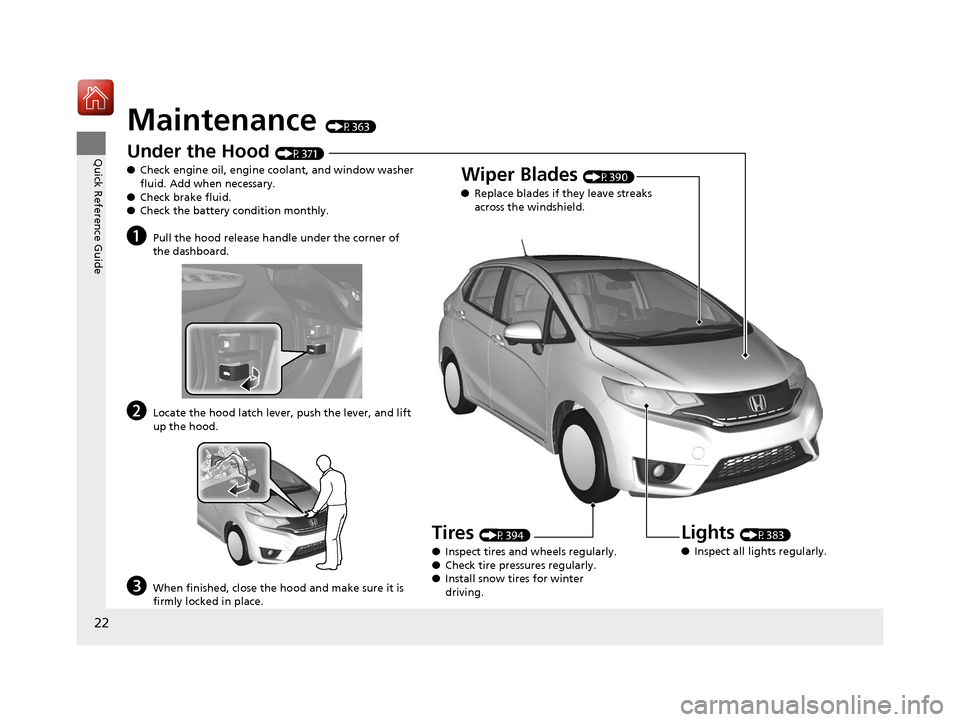 Quick Reference Guide

Maintenance (P. 363)

Under the Hood (P. 371)

● Check engine oil, engine coolant, and window washer fluid. Add when necessary.
● Check brake fluid.
● Check the battery condition monthly.

a Pull the hood release handle under the corner of the dashboard.

b Locate the hood latch lever, push the lever, and lift up the hood.

c When finished, close the hood and make sure it is firmly locked in place.

Wiper Blades (P. 390)

● Replace blades if they leave streaks across the windshield.

Tires (P. 394)

● Inspect tires and wheels regularly.
● Check tire pressures regularly.
● Install snow tires for winter driving.

Lights (P. 383)

● Inspect all lights regularly.

22

carmanualsonline.info