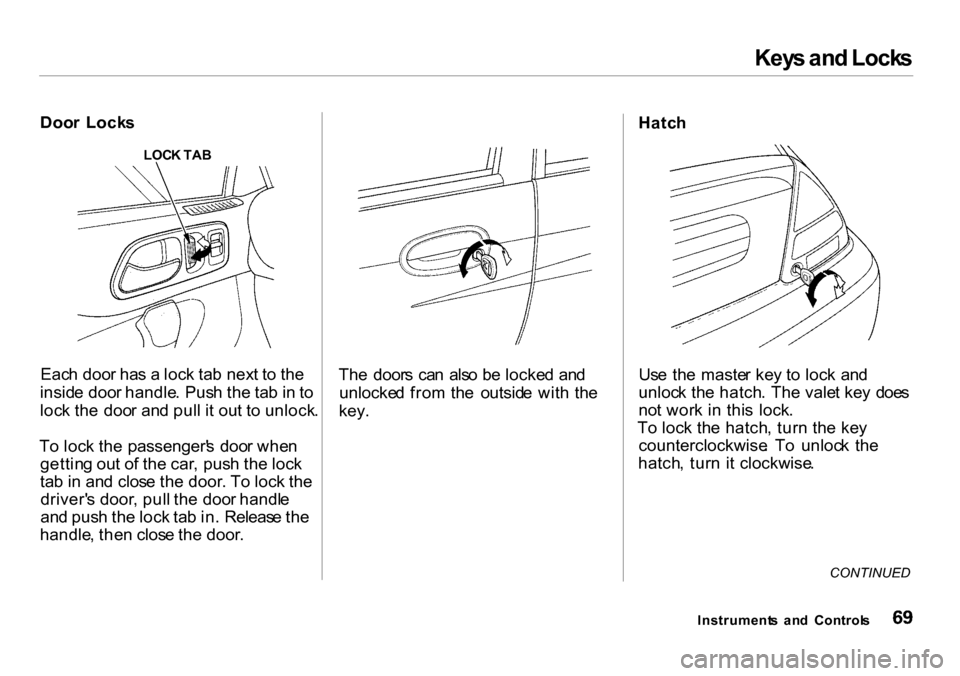 Keys and Locks

Door Locks

LOCK TAB

Each door has a lock tab next to the inside door handle. Push the tab in to lock the door and pull it out to unlock.

To lock the passenger's door when getting out of the car, push the lock tab in and close the door. To lock the driver's door, pull the door handle and push the lock tab in. Release the handle, then close the door.

The doors can also be locked and unlocked from the outside with the key.

Hatch

Use the master key to lock and unlock the hatch. The valet key does not work in this lock.
To lock the hatch, turn the key counterclockwise To unlock the hatch, turn it clockwise.

CONTINUED

Instruments and Controls 69

carmanualsonline.info