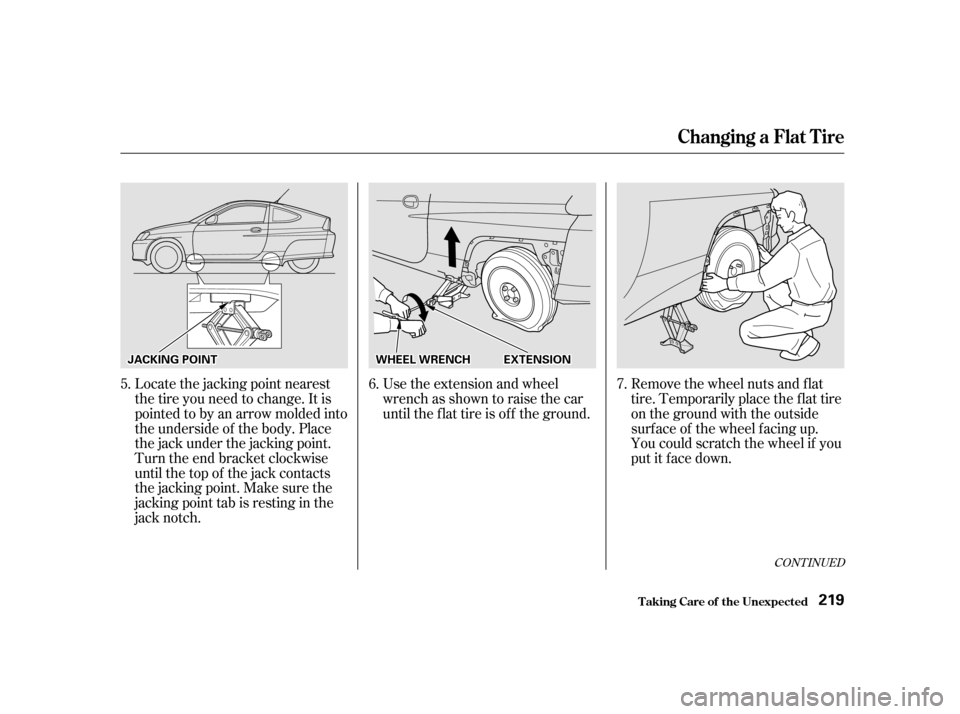 Changing a Flat Tire

JACKING POINT

5. Locate the jacking point nearest the tire you need to change. It is pointed to by an arrow molded into the underside of the body. Place the jack under the jacking point. Turn the end bracket clockwise until the top of the jack contacts the jacking point. Make sure the jacking point tab is resting in the jack notch.

WHEEL WRENCH EXTENSION

6. Use the extension and wheel wrench as shown to raise the car until the flat tire is off the ground.

7. Remove the wheel nuts and flat tire. Temporarily place the flat tire on the ground with the outside surface of the wheel facing up. You could scratch the wheel if you put it face down.

CONTINUED

Taking Care of the Unexpected 219

carmanualsonline.info