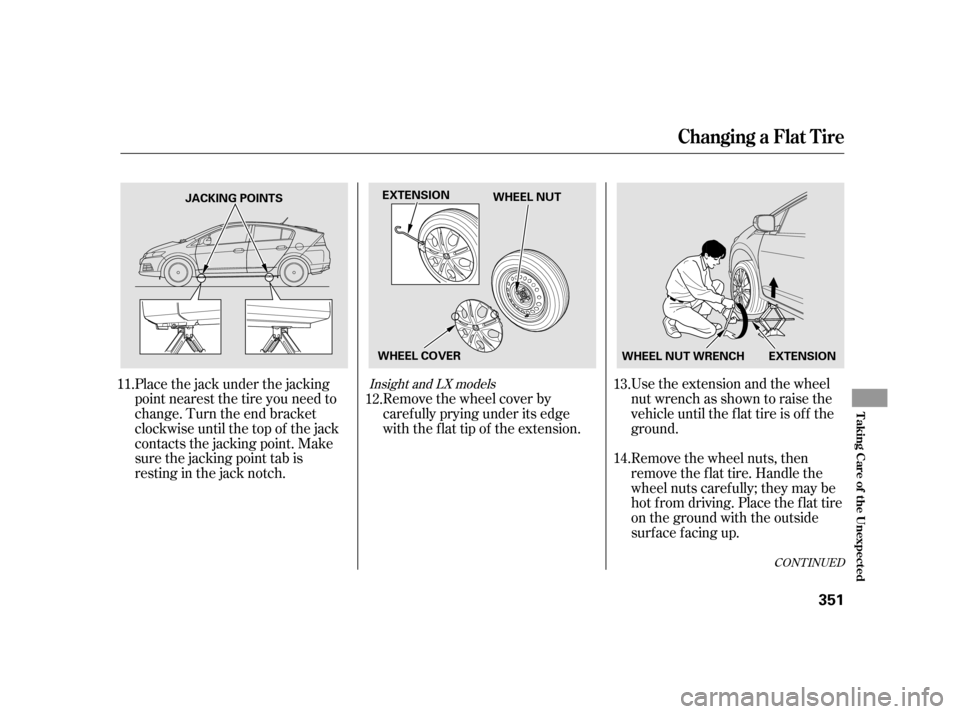 Changing a Flat Tire

JACKING POINTS

11. Place the jack under the jacking point nearest the tire you need to change. Turn the end bracket clockwise until the top of the jack contacts the jacking point. Make sure the jacking point tab is resting in the jack notch.

EXTENSION

WHEEL NUT

WHEEL COVER

Insight and LX models

12. Remove the wheel cover by carefully prying under its edge with the flat tip of the extension.

WHEEL NUT WRENCH

EXTENSION

13. Use the extension and the wheel nut wrench as shown to raise the vehicle until the flat tire is off the ground.

14. Remove the wheel nuts, then remove the flat tire. Handle the wheel nuts carefully; they may be hot from driving. Place the flat tire on the ground with the outside surface facing up.

CONTINUED

Taking Care of the Unexpected

351

carmanualsonline.info