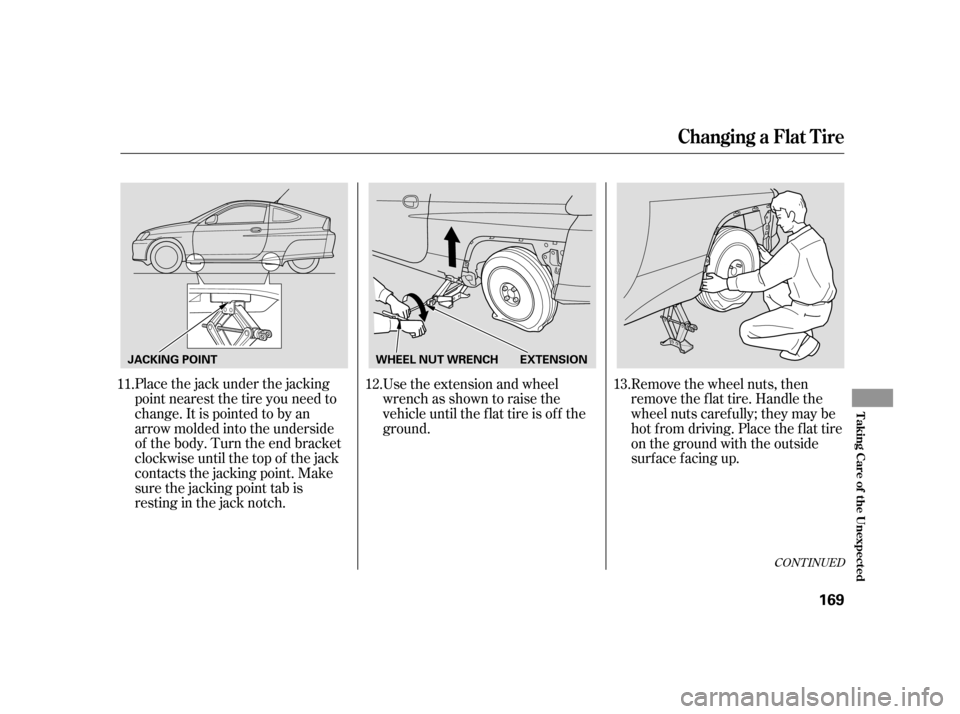 Changing a Flat Tire

JACKING POINT

11. Place the jack under the jacking point nearest the tire you need to change. It is pointed to by an arrow molded into the underside of the body. Turn the end bracket clockwise until the top of the jack contacts the jacking point. Make sure the jacking point tab is resting in the jack notch.

WHEEL NUT WRENCH EXTENSION

12. Use the extension and wheel wrench as shown to raise the vehicle until the flat tire is off the ground.

13. Remove the wheel nuts, then remove the flat tire. Handle the wheel nuts carefully; they may be hot from driving. Place the flat tire on the ground with the outside surface facing up.

CONTINUED

Taking Care of the Unexpected

169

carmanualsonline.info