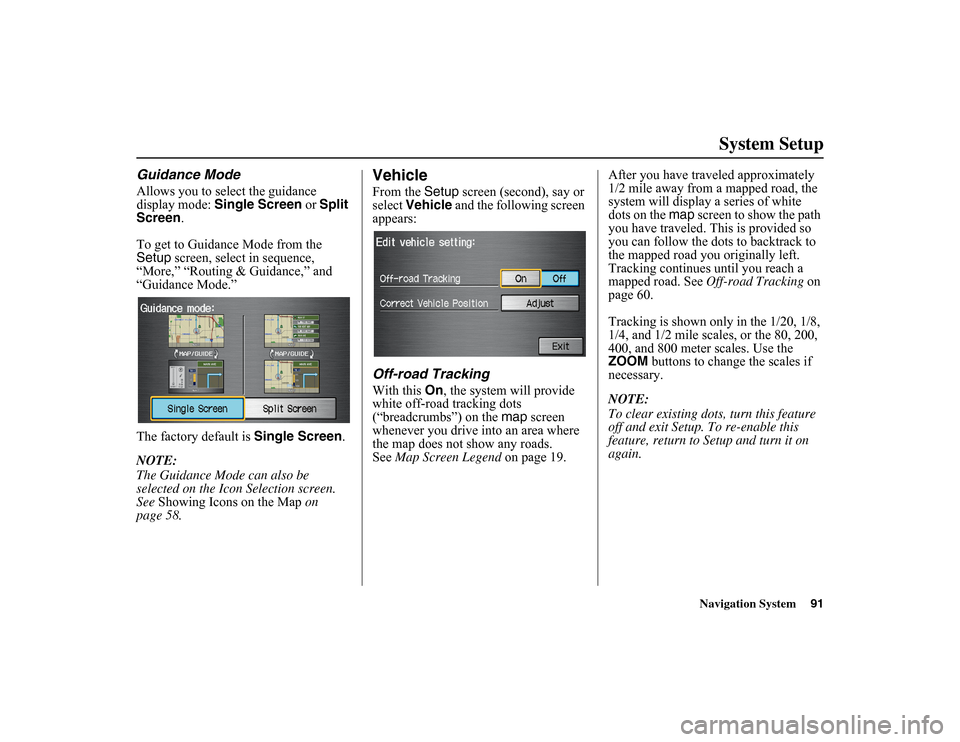 System Setup

Guidance Mode

Allows you to select the guidance display mode: Single Screen or Split Screen.

To get to Guidance Mode from the Setup screen, select in sequence, “More,” “Routing & Guidance,” and “Guidance Mode.”

Guidance mode:

MAP/GUIDE

MAP/GUIDE

Single Screen

Split Screen

The factory default is Single Screen.

NOTE:
The Guidance Mode can also be selected on the Icon Selection screen. See Showing Icons on the Map on page 58.

Vehicle

From the Setup screen (second), say or select Vehicle and the following screen appears:

Edit vehicle setting:

Off-road Tracking

On

Off

Correct Vehicle Position

Adjust

Exit

Off-road Tracking

With this On, the system will provide white off-road tracking dots (“breadcrumbs”) on the map screen whenever you drive into an area where the map does not show any roads. See Map Screen Legend on page 19.

After you have traveled approximately 1/2 mile away from a mapped road, the system will display a series of white dots on the map screen to show the path you have traveled. This is provided so you can follow the dots to backtrack to the mapped road you originally left. Tracking continues until you reach a mapped road. See Off-road Tracking on page 60.

Tracking is shown only in the 1/20, 1/8, 1/4, and 1/2 mile scales, or the 80, 200, 400, and 800 meter scales. Use the ZOOM buttons to change the scales if necessary.

NOTE:
To clear existing dots, turn this feature off and exit Setup. To re-enable this feature, return to Setup and turn it on again.

Navigation System 91

carmanualsonline.info