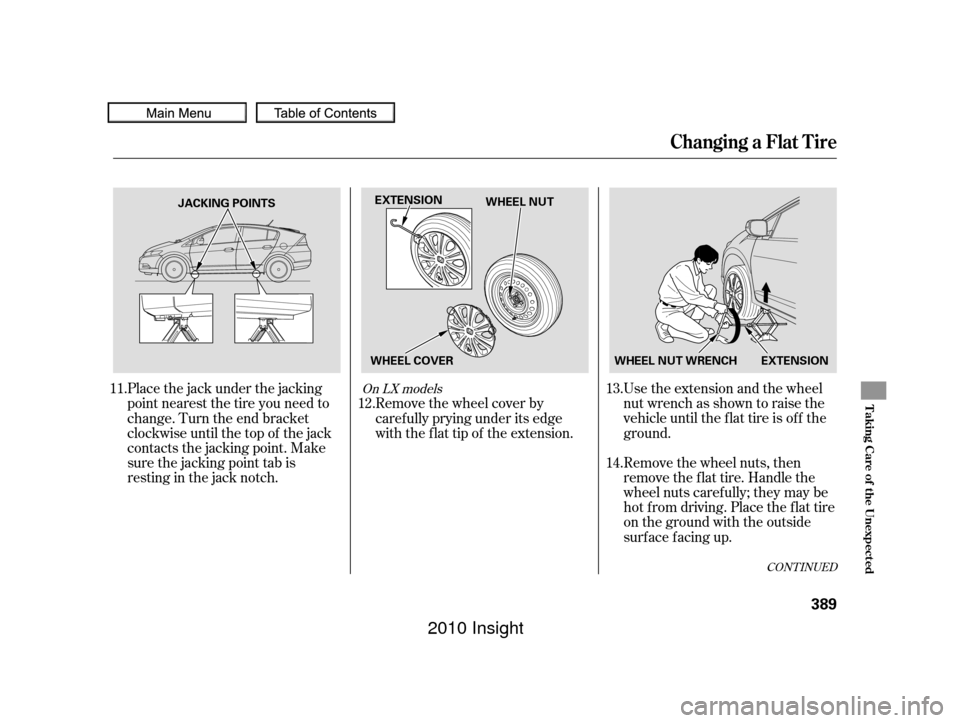 Main Menu

Table of Contents

Changing a Flat Tire

JACKING POINTS

11. Place the jack under the jacking point nearest the tire you need to change. Turn the end bracket clockwise until the top of the jack contacts the jacking point. Make sure the jacking point tab is resting in the jack notch.

EXTENSION

WHEEL NUT

WHEEL COVER

On LX models

12. Remove the wheel cover by carefully prying under its edge with the flat tip of the extension.

WHEEL NUT WRENCH

EXTENSION

13. Use the extension and the wheel nut wrench as shown to raise the vehicle until the flat tire is off the ground.

14. Remove the wheel nuts, then remove the flat tire. Handle the wheel nuts carefully; they may be hot from driving. Place the flat tire on the ground with the outside surface facing up.

CONTINUED

Taking Care of the Unexpected

389

2010 Insight

carmanualsonline.info