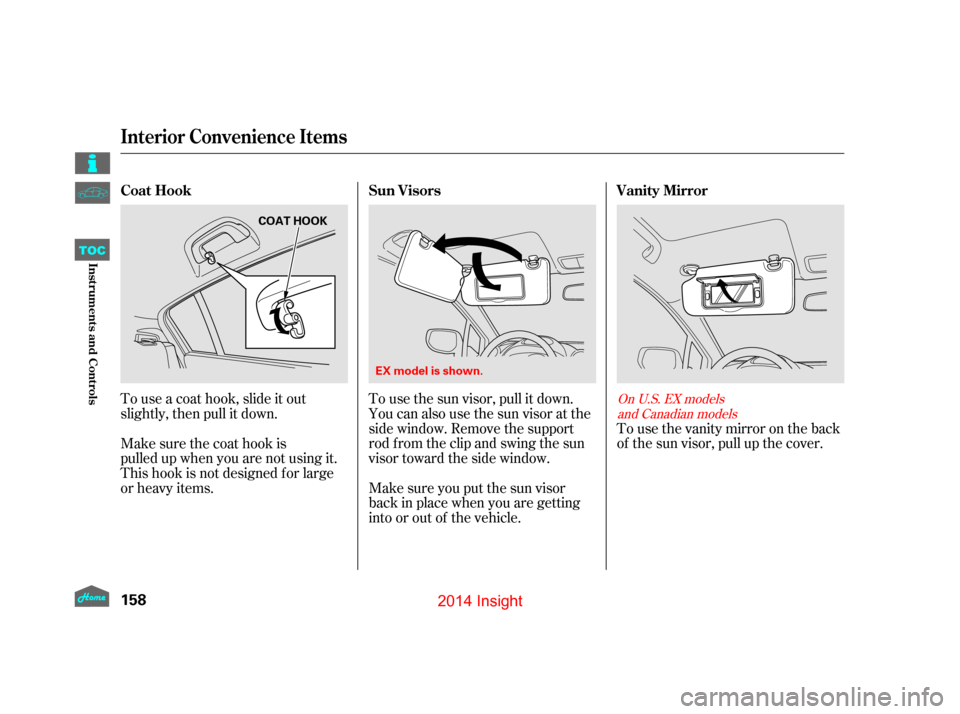 Interior Convenience Items

TOC

Instruments and Controls

Coat Hook

COAT HOOK

To use a coat hook, slide it out slightly, then pull it down.

Make sure the coat hook is pulled up when you are not using it. This hook is not designed for large or heavy items.

Sun Visors

EX model is shown.

To use the sun visor, pull it down. You can also use the sun visor at the side window. Remove the support rod from the clip and swing the sun visor toward the side window.

Make sure you put the sun visor back in place when you are getting into or out of the vehicle.

Vanity Mirror

On U.S. EX models and Canadian models

To use the vanity mirror on the back of the sun visor, pull up the cover.

Home

158

2014 Insight

carmanualsonline.info