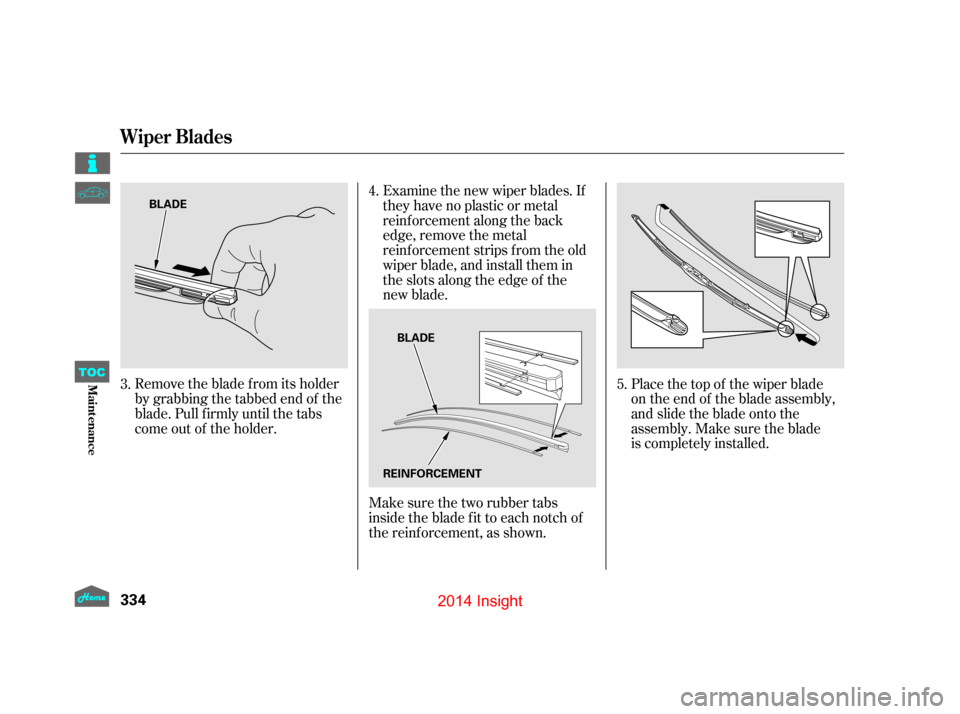 Wiper Blades

BLADE

3. Remove the blade from its holder by grabbing the tabbed end of the blade. Pull firmly until the tabs come out of the holder.

4. Examine the new wiper blades. If they have no plastic or metal reinforcement along the back edge, remove the metal reinforcement strips from the old wiper blade, and install them in the slots along the edge of the new blade.

BLADE

REINFORCEMENT

Make sure the two rubber tabs inside the blade fit to each notch of the reinforcement, as shown.

5. Place the top of the wiper blade on the end of the blade assembly, and slide the blade onto the assembly. Make sure the blade is completely installed.

TOC

Maintenance

Home

334

2014 Insight

carmanualsonline.info