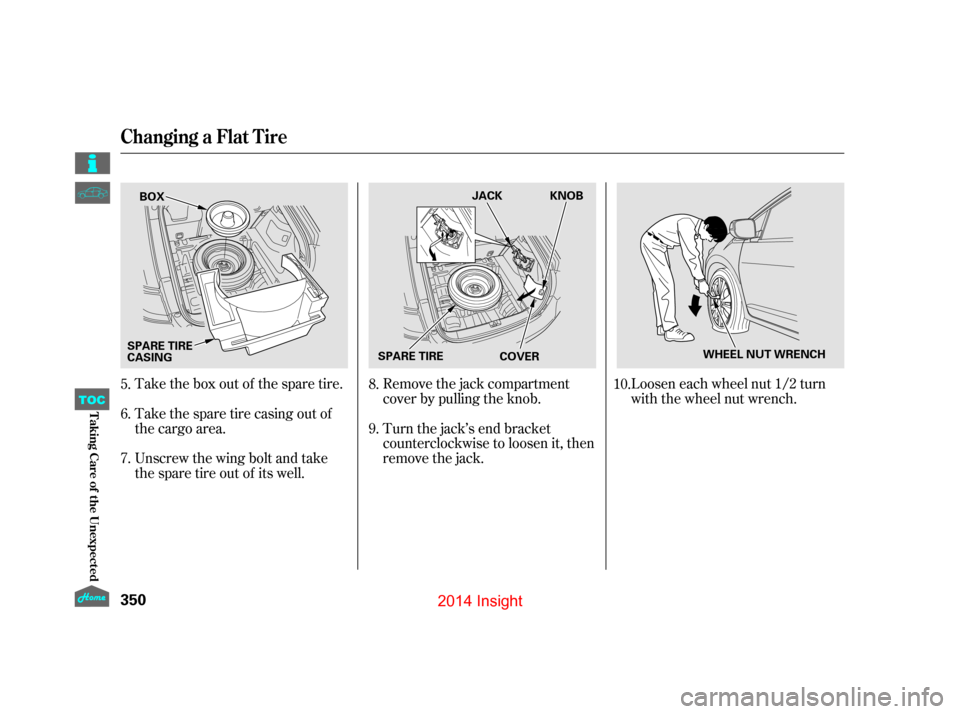 Changing a Flat Tire

BOX

SPARE TIRE CASING

5. Take the box out of the spare tire.

6. Take the spare tire casing out of the cargo area.

7. Unscrew the wing bolt and take the spare tire out of its well.

JACK

KNOB

SPARE TIRE

COVER

8. Remove the jack compartment cover by pulling the knob.

9. Turn the jack's end bracket counterclockwise to loosen it, then remove the jack.

WHEEL NUT WRENCH

10. Loosen each wheel nut 1/2 turn with the wheel nut wrench.

TOC

Taking Care of the Unexpected

Home

350

2014 Insight

carmanualsonline.info