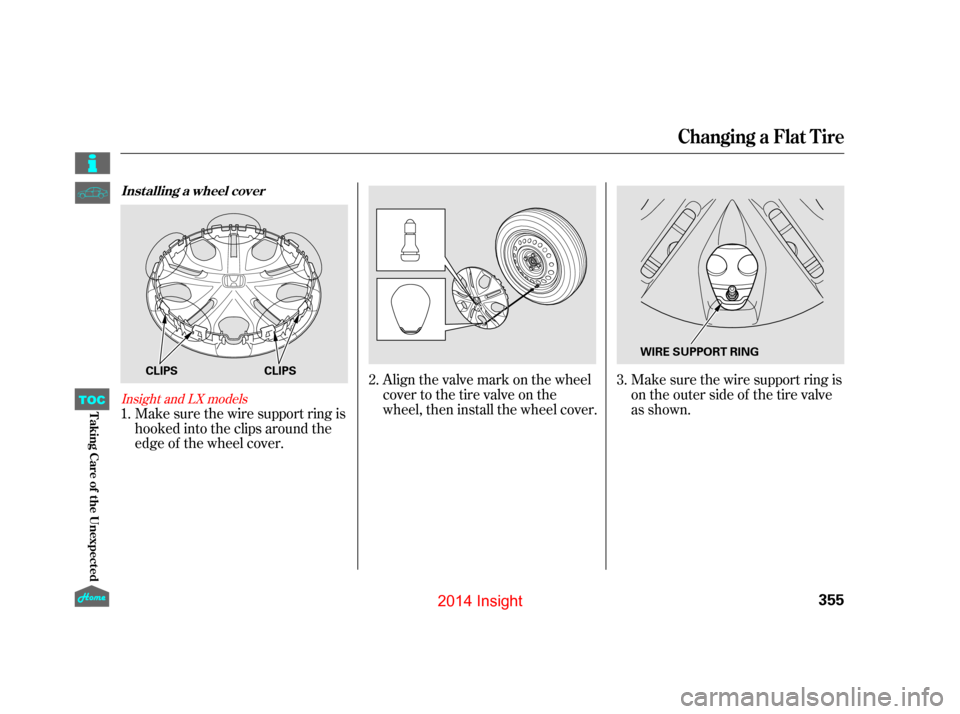 Changing a Flat Tire

Installing a wheel cover

CLIPS CLIPS

Insight and LX models

1. Make sure the wire support ring is hooked into the clips around the edge of the wheel cover.

2. Align the valve mark on the wheel cover to the tire valve on the wheel, then install the wheel cover.

WIRE SUPPORT RING

3. Make sure the wire support ring is on the outer side of the tire valve as shown.

TOC

Taking Care of the Unexpected

Home

2014 Insight

355

carmanualsonline.info