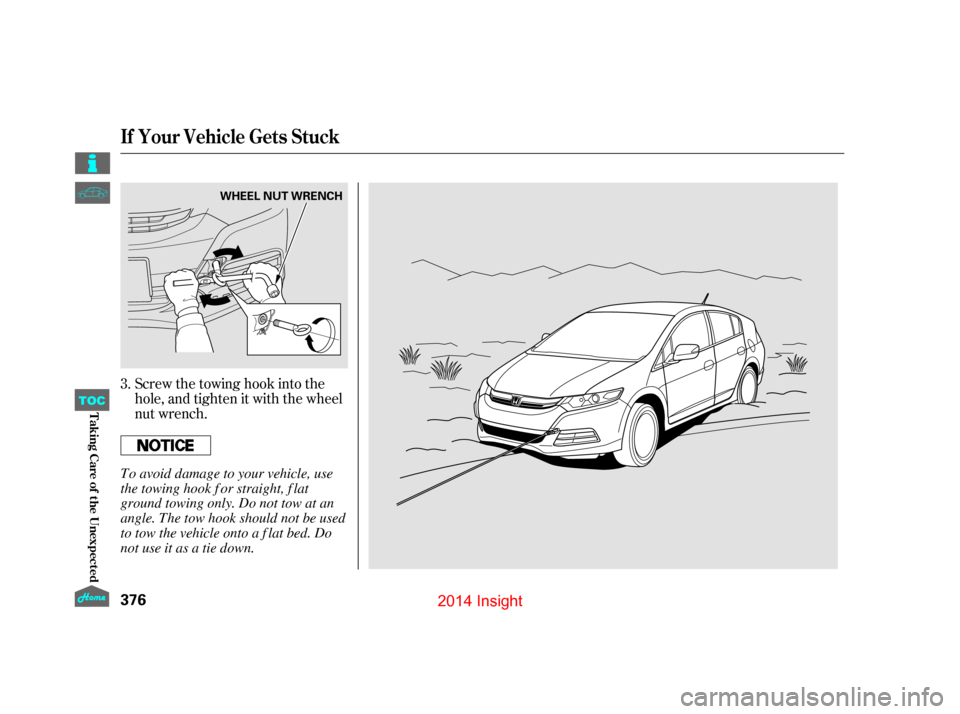 If Your Vehicle Gets Stuck

WHEEL NUT WRENCH

3. Screw the towing hook into the hole, and tighten it with the wheel nut wrench.

NOTICE

To avoid damage to your vehicle, use the towing hook for straight, flat ground towing only. Do not tow at an angle. The tow hook should not be used to tow the vehicle onto a flat bed. Do not use it as a tie down.

TOC

Taking Care of the Unexpected

Home

376

2014 Insight

carmanualsonline.info