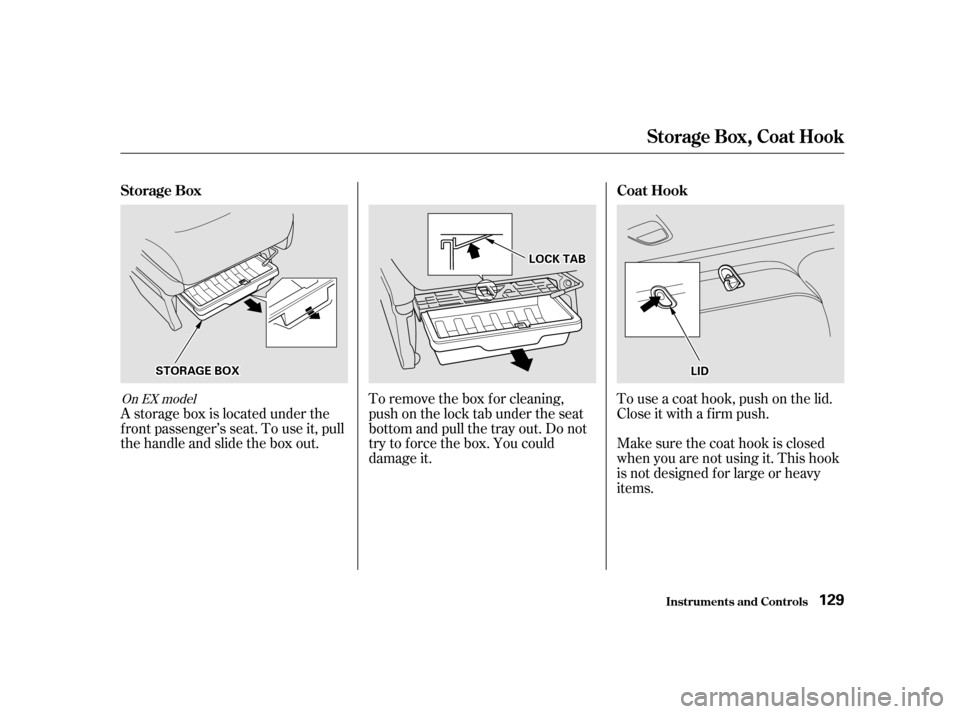 Storage Box, Coat Hook

Storage Box

STORAGE BOX

On EX model

A storage box is located under the front passenger's seat. To use it, pull the handle and slide the box out.

LOCK TAB

To remove the box for cleaning, push on the lock tab under the seat bottom and pull the tray out. Do not try to force the box. You could damage it.

Coat Hook

LID

To use a coat hook, push on the lid. Close it with a firm push.

Make sure the coat hook is closed when you are not using it. This hook is not designed for large or heavy items.

Instruments and Controls 129

carmanualsonline.info