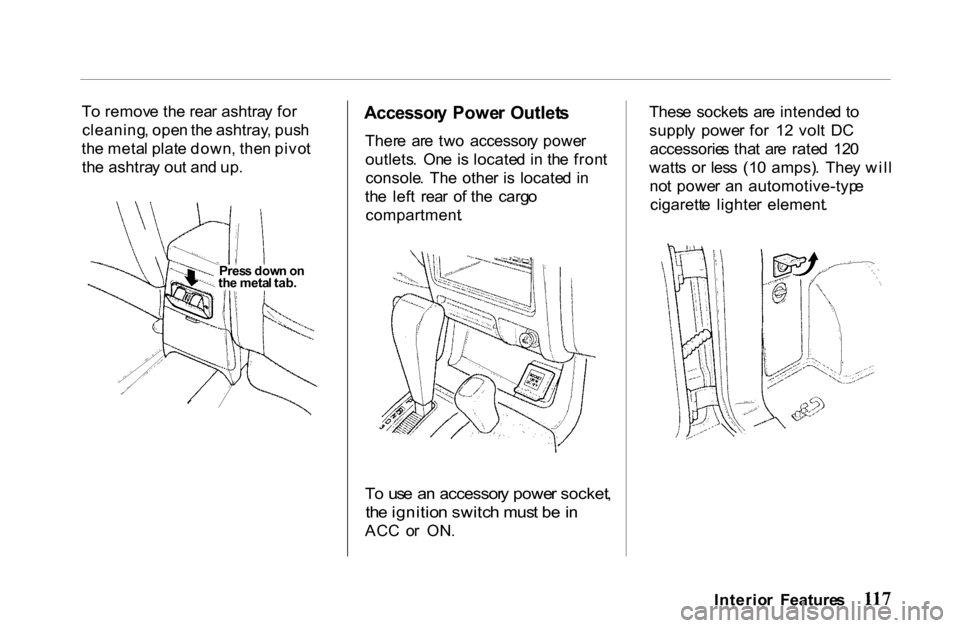 To remove the rear ashtray for cleaning, open the ashtray, push the metal plate down, then pivot the ashtray out and up.

Press down on the metal tab.

Accessory Power Outlets

There are two accessory power outlets. One is located in the front console. The other is located in the left rear of the cargo compartment.

To use an accessory power socket, the ignition switch must be in ACC or ON.

These sockets are intended to supply power for 12 volt DC accessories that are rated 120 watts or less (10 amps). They will not power an automotive-type cigarette lighter element.

Interior Features 117

carmanualsonline.info