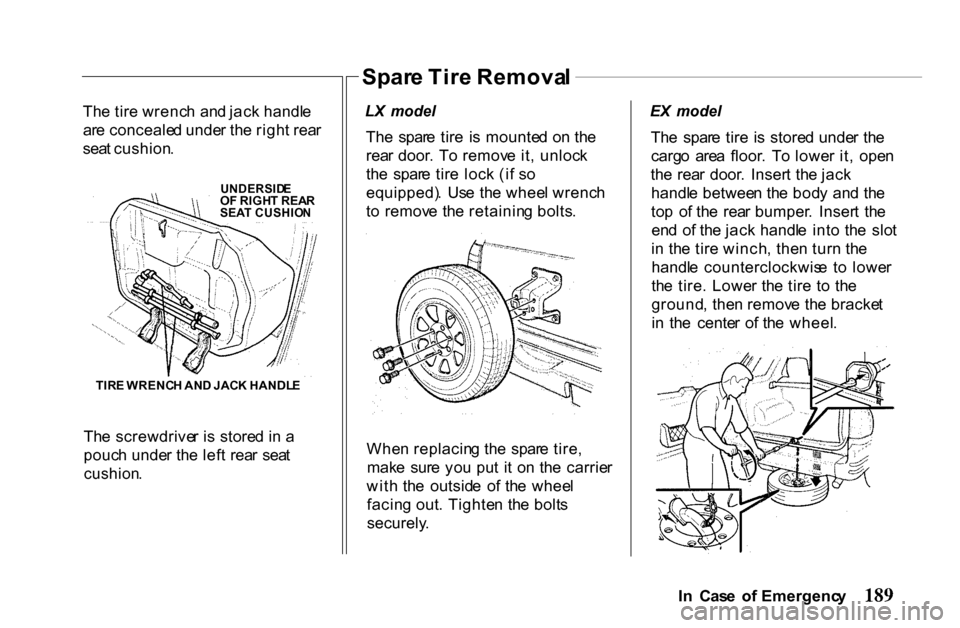 Spare Tire Removal

The tire wrench and jack handle are concealed under the right rear seat cushion.

UNDERSIDE OF RIGHT REAR SEAT CUSHION

TIRE WRENCH AND JACK HANDLE

The screwdriver is stored in a pouch under the left rear seat cushion.

LX model

The spare tire is mounted on the rear door. To remove it, unlock the spare tire lock (if so equipped). Use the wheel wrench to remove the retaining bolts.

When replacing the spare tire, make sure you put it on the carrier with the outside of the wheel facing out. Tighten the bolts securely.

EX model

The spare tire is stored under the cargo area floor. To lower it, open the rear door. Insert the jack handle between the body and the top of the rear bumper. Insert the end of the jack handle into the slot in the tire winch, then turn the handle counterclockwise to lower the tire. Lower the tire to the ground, then remove the bracket in the center of the wheel.

In Case of Emergency 189

carmanualsonline.info