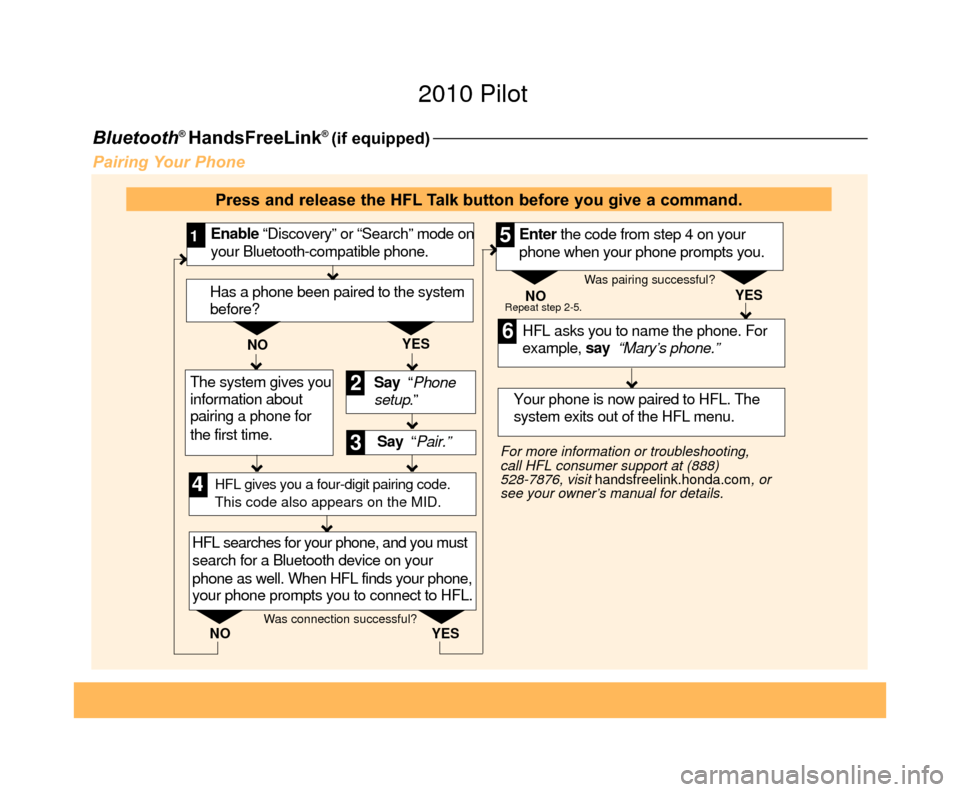 2010 Pilot

Bluetooth® HandsFreeLink® (if equipped)

Pairing Your Phone

Press and release the HFL Talk button before you give a command.

1 Enable "Discovery" or "Search" mode on your Bluetooth-compatible phone.

Has a phone been paired to the system before?

NO

YES

The system gives you information about pairing a phone for the first time.

2 Say "Phone setup."

3 Say "Pair."

4 HFL gives you a four-digit pairing code. This code also appears on the MID.

HFL searches for your phone, and you must search for a Bluetooth device on your phone as well. When HFL finds your phone, your phone prompts you to connect to HFL.

Was connection successful?

NO

YES

5 Enter the code from step 4 on your phone when your phone prompts you.

Was pairing successful?

NO
Repeat step 2-5.

YES

6 HFL asks you to name the phone. For example, say "Mary's phone."

Your phone is now paired to HFL. The system exits out of the HFL menu.

For more information or troubleshooting, call HFL consumer support at (888) 528-7876, visit handsfreelink.honda.com, or see your owner's manual for details.

carmanualsonline.info