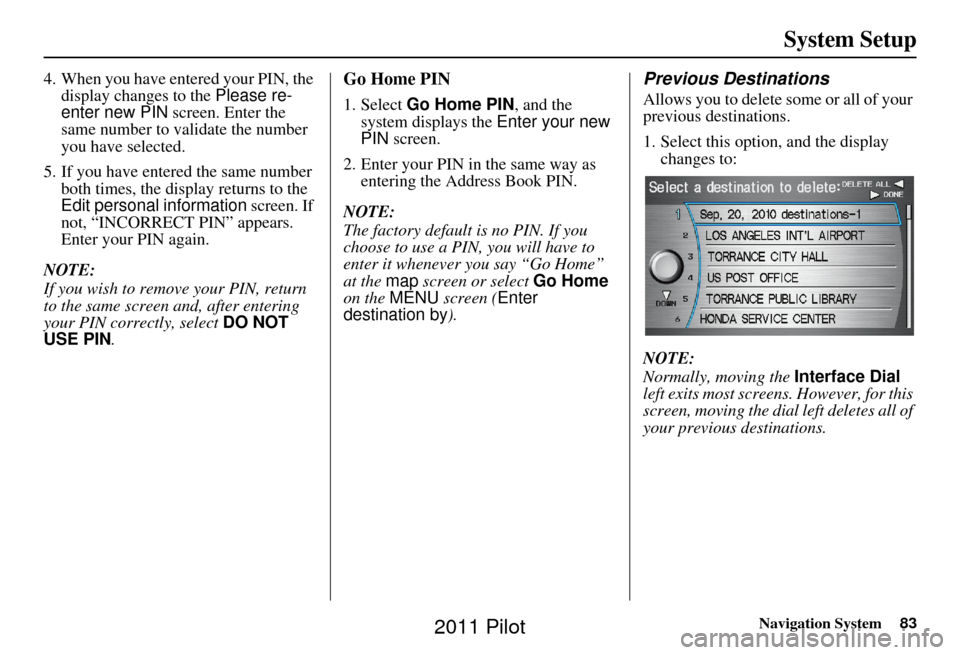 System Setup

4. When you have entered your PIN, the display changes to the Please re-enter new PIN screen. Enter the same number to validate the number you have selected.

5. If you have entered the same number both times, the display returns to the Edit personal information screen. If not, “INCORRECT PIN” appears. Enter your PIN again.

NOTE:
If you wish to remove your PIN, return to the same screen and, after entering your PIN correctly, select DO NOT USE PIN.

Go Home PIN

1. Select Go Home PIN, and the system displays the Enter your new PIN screen.

2. Enter your PIN in the same way as entering the Address Book PIN.

NOTE:
The factory default is no PIN. If you choose to use a PIN, you will have to enter it whenever you say “Go Home” at the map screen or select Go Home on the MENU screen (Enter destination by).

Previous Destinations

Allows you to delete some or all of your previous destinations.

1. Select this option, and the display changes to:

Select a destination to delete:
DELETE ALL
DONE
1 Sep, 20, 2010 destinations-1
2 LOS ANGELES INT'L AIRPORT
3 TORRANCE CITY HALL
4 US POST OFFICE
5 TORRANCE PUBLIC LIBRARY
6 HONDA SERVICE CENTER
DOWN

NOTE:
Normally, moving the Interface Dial left exits most screens. However, for this screen, moving the dial left deletes all of your previous destinations.

Navigation System 83

2011 Pilot

carmanualsonline.info