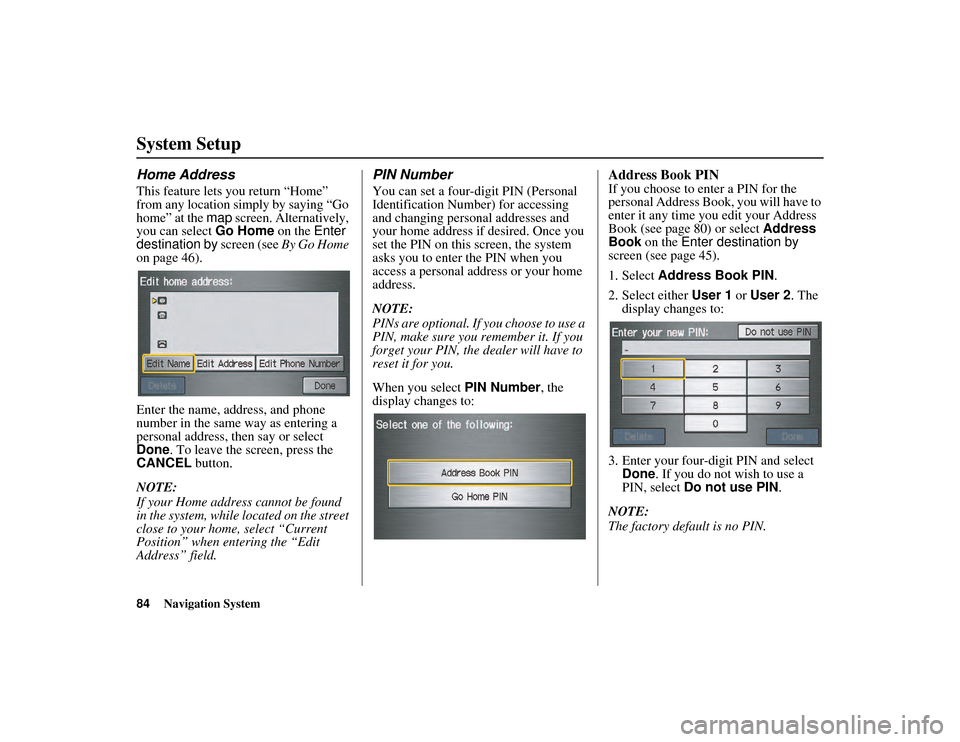 System Setup

Home Address
This feature lets you return “Home” from any location simply by saying “Go home” at the map screen. Alternatively, you can select Go Home on the Enter destination by screen (see By Go Home on page 46).

Edit home address:
Edit Name
Edit Address
Edit Phone Number
Delete
Done

Enter the name, address, and phone number in the same way as entering a personal address, then say or select Done. To leave the screen, press the CANCEL button.

NOTE:
If your Home address cannot be found in the system, while located on the street close to your home, select “Current Position” when entering the “Edit Address” field.

PIN Number
You can set a four-digit PIN (Personal Identification Number) for accessing and changing personal addresses and your home address if desired. Once you set the PIN on this screen, the system asks you to enter the PIN when you access a personal address or your home address.

NOTE:
PINs are optional. If you choose to use a PIN, make sure you remember it. If you forget your PIN, the dealer will have to reset it for you.

When you select PIN Number, the display changes to:

Select one of the following:
Address Book PIN
Go Home PIN

Address Book PIN
If you choose to enter a PIN for the personal Address Book, you will have to enter it any time you edit your Address Book (see page 80) or select Address Book on the Enter destination by screen (see page 45).

1. Select Address Book PIN.

2. Select either User 1 or User 2. The display changes to:

Enter your new PIN:
Do not use PIN
-
1 2 3
4 5 6
7 8 9
0
Delete
Done

3. Enter your four-digit PIN and select Done. If you do not wish to use a PIN, select Do not use PIN.

NOTE:
The factory default is no PIN.

84 Navigation System

carmanualsonline.info