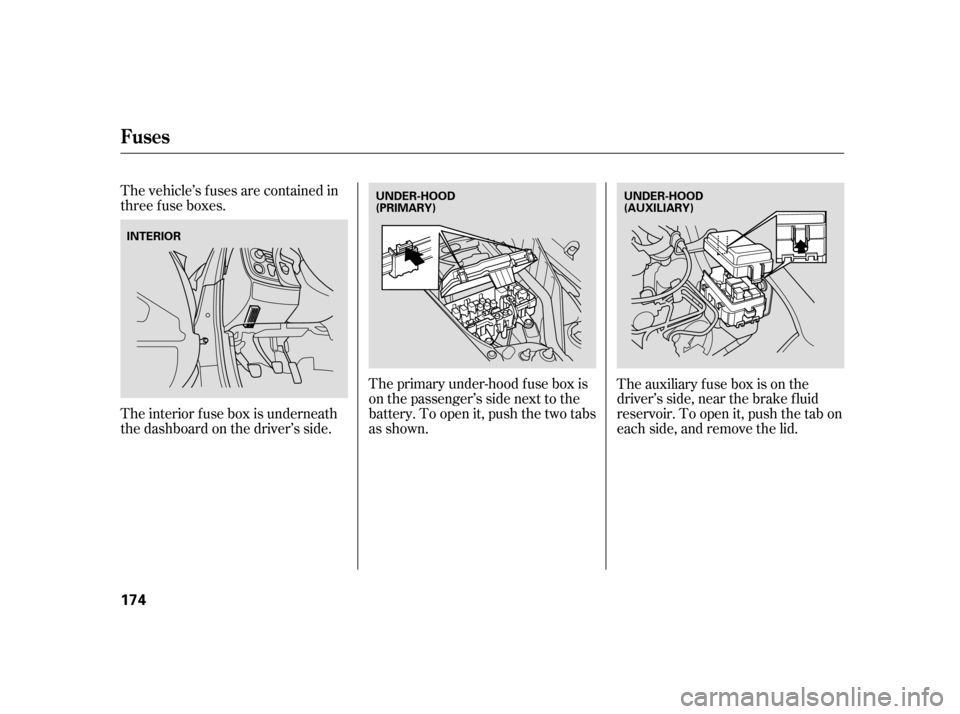 Fuses

The vehicle's fuses are contained in three fuse boxes.

INTERIOR

The interior fuse box is underneath the dashboard on the driver's side.

UNDER-HOOD
(PRIMARY)

The primary under-hood fuse box is on the passenger's side next to the battery. To open it, push the two tabs as shown.

UNDER-HOOD
(AUXILIARY)

The auxiliary fuse box is on the driver's side, near the brake fluid reservoir. To open it, push the tab on each side, and remove the lid.

174

carmanualsonline.info