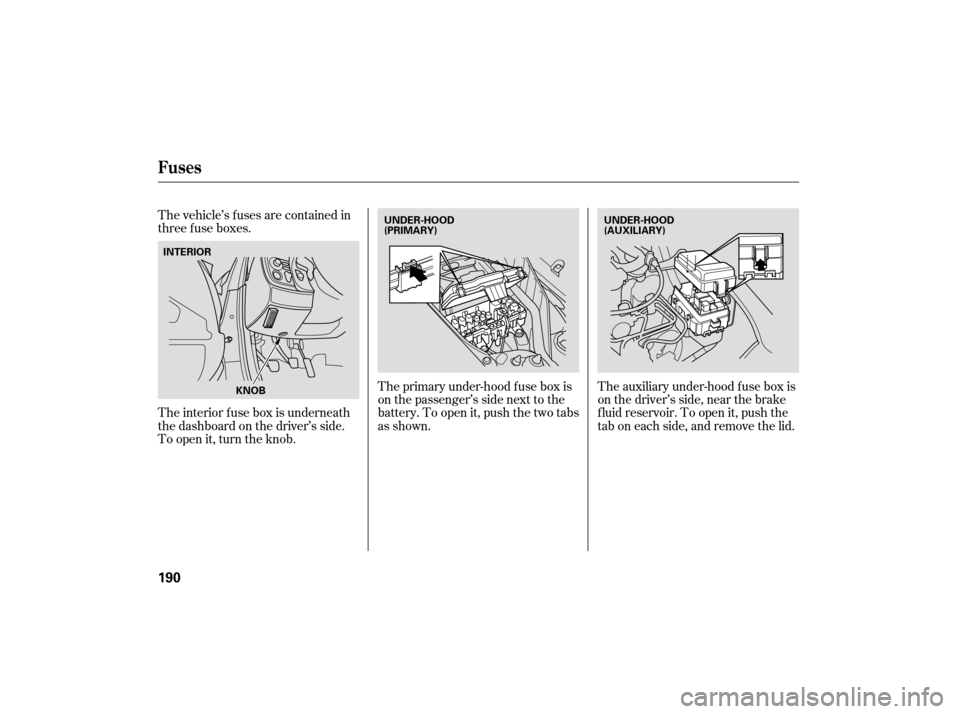 Fuses

The vehicle's fuses are contained in three fuse boxes.

INTERIOR

KNOB

The interior fuse box is underneath the dashboard on the driver's side. To open it, turn the knob.

UNDER-HOOD (PRIMARY)

The primary under-hood fuse box is on the passenger's side next to the battery. To open it, push the two tabs as shown.

UNDER-HOOD (AUXILIARY)

The auxiliary under-hood fuse box is on the driver's side, near the brake fluid reservoir. To open it, push the tab on each side, and remove the lid.

190

carmanualsonline.info