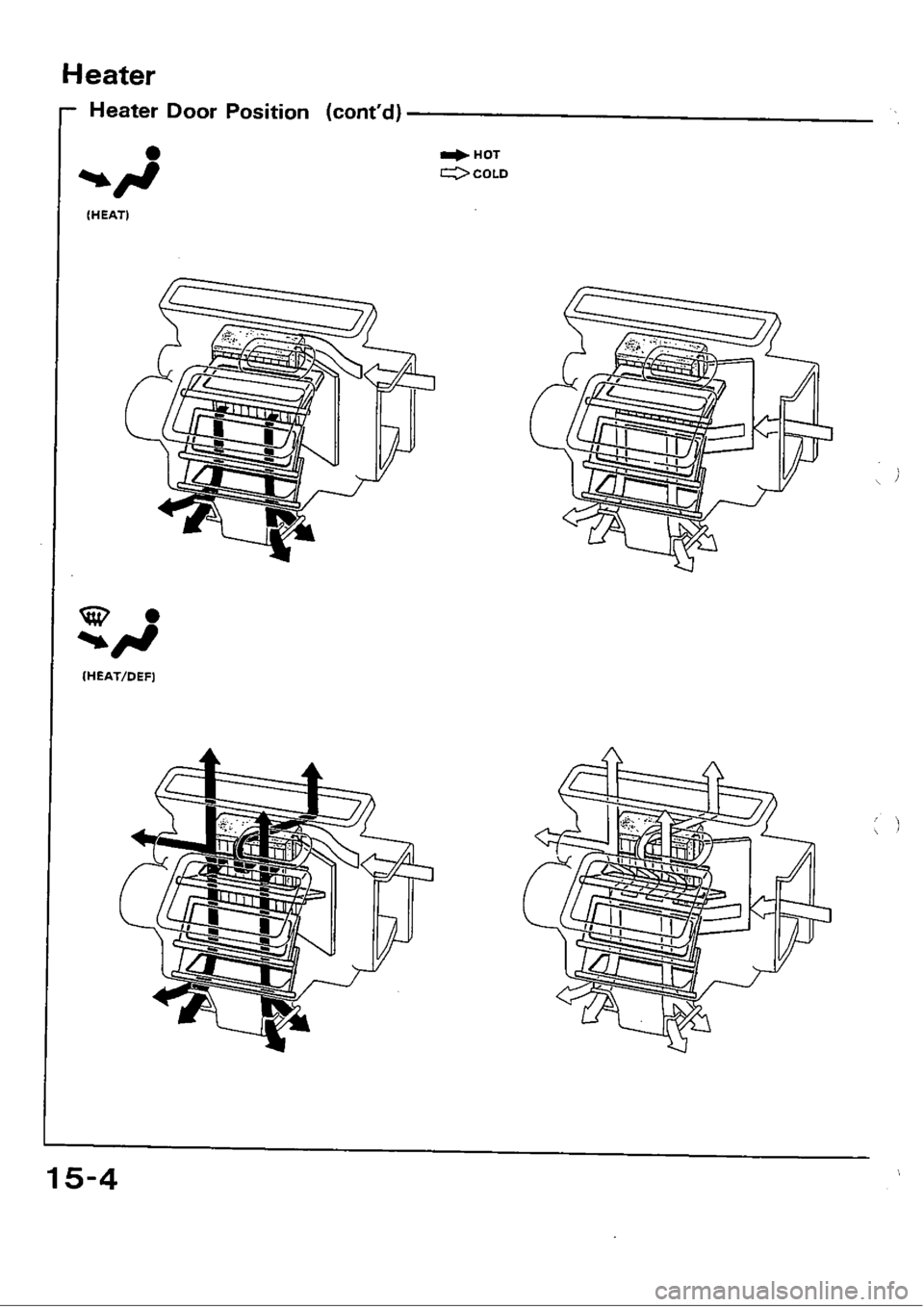 Heater

Heater Door Position (cont'd)

HOT
COLD

(HEAT)

(HEAT/DEF)

15-4

carmanualsonline.info