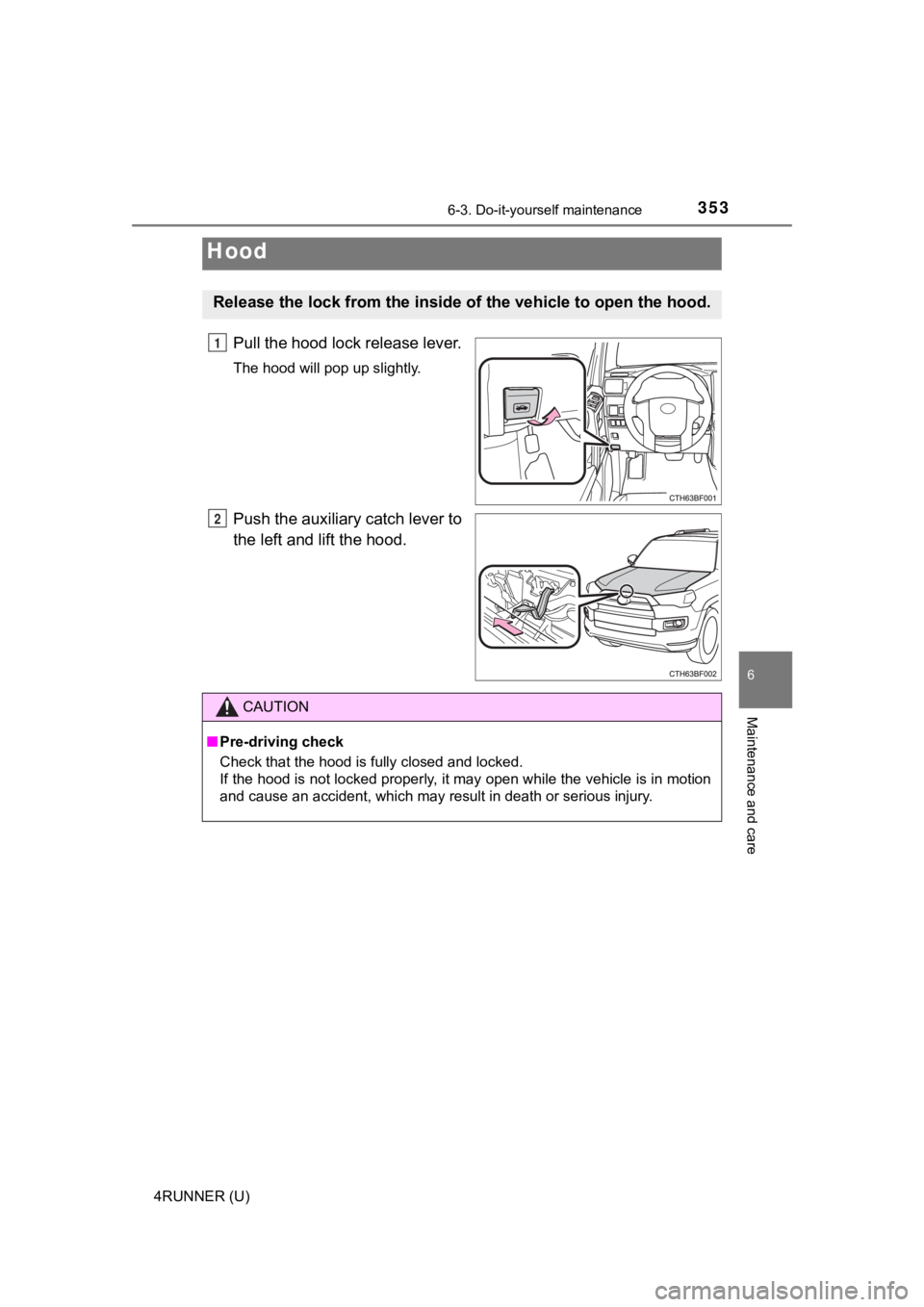 353
6-3. Do-it-yourself maintenance

Hood

Release the lock from the inside of the vehicle to open the hood.

1 Pull the hood lock release lever.

The hood will pop up slightly.

CTH63BF001

2 Push the auxiliary catch lever to the left and lift the hood.

CTH63BF002

CAUTION

■Pre-driving check
Check that the hood is fully closed and locked.
If the hood is not locked properly, it may open while the vehicle is in motion and cause an accident, which may result in death or serious injury.

6

Maintenance and care

4RUNNER (U)

carmanualsonline.info