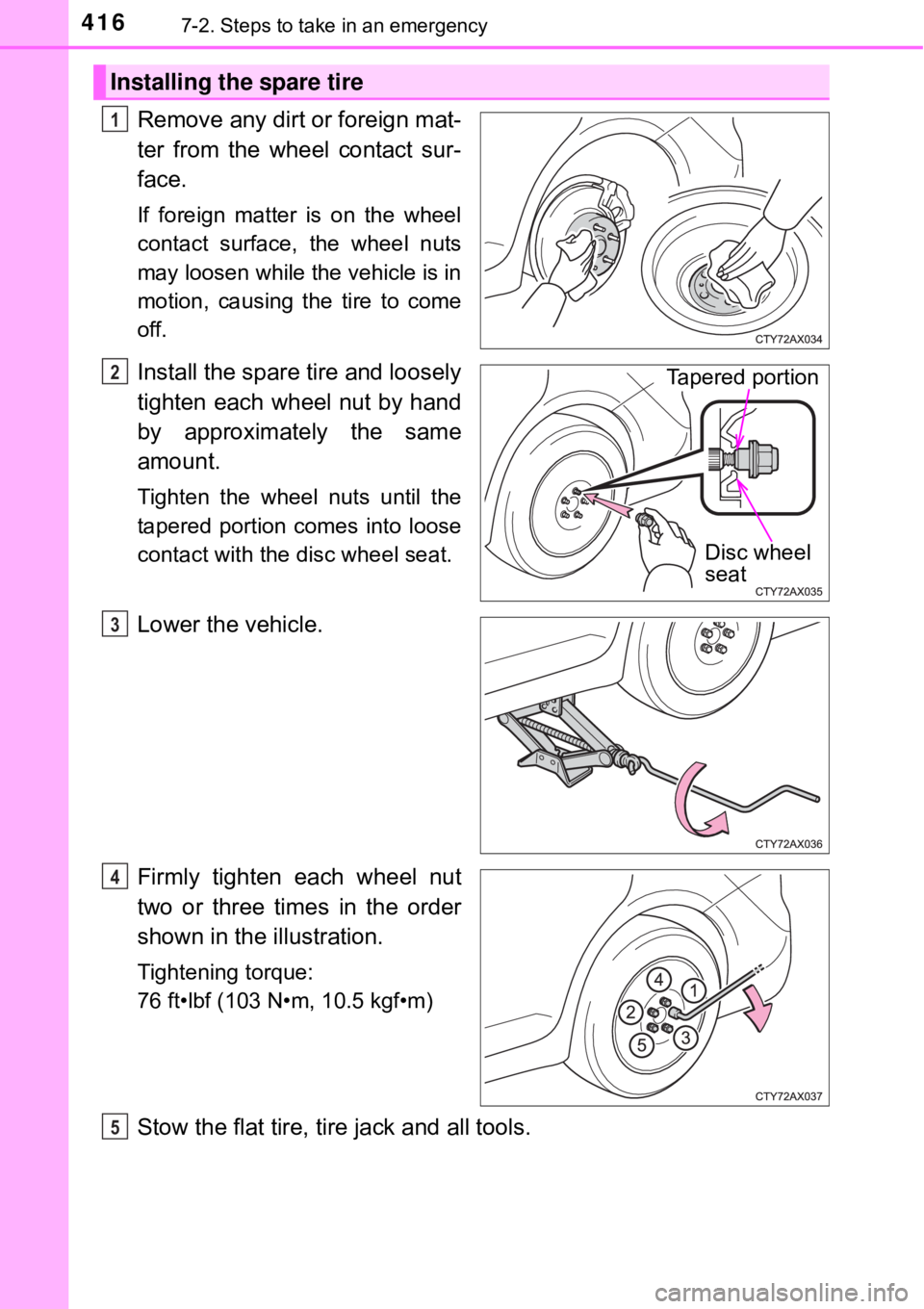 416
7-2. Steps to take in an emergency

Installing the spare tire

1
Remove any dirt or foreign matter from the wheel contact surface.

If foreign matter is on the wheel contact surface, the wheel nuts may loosen while the vehicle is in motion, causing the tire to come off.

CTY72AX034

2
Install the spare tire and loosely tighten each wheel nut by hand by approximately the same amount.

Tighten the wheel nuts until the tapered portion comes into loose contact with the disc wheel seat.

Tapered portion
Disc wheel seat
CTY72AX035

3
Lower the vehicle.

CTY72AX036

4
Firmly tighten each wheel nut two or three times in the order shown in the illustration.

Tightening torque:
76 ft•lbf (103 N•m, 10.5 kgf•m)

4
1
2
3
5
CTY72AX037

5
Stow the flat tire, tire jack and all tools.

carmanualsonline.info