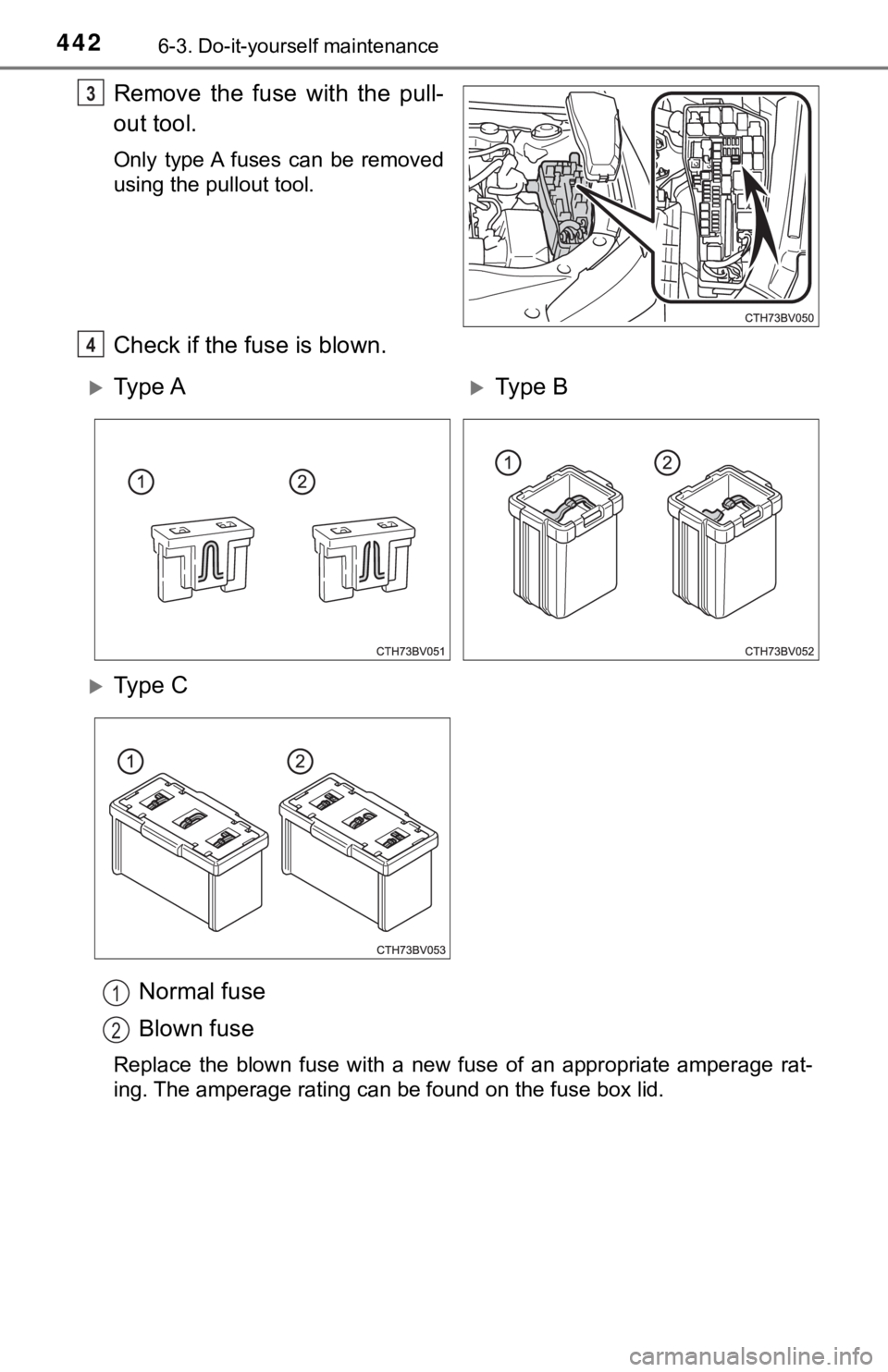 442 6-3. Do-it-yourself maintenance

3 Remove the fuse with the pullout tool.

Only type A fuses can be removed using the pullout tool.

CTH73BV050

4 Check if the fuse is blown.

Type A

1 2

CTH73BV051

Type B

1 2

CTH73BV052

Type C

1 2

CTH73BV053

1 Normal fuse

2 Blown fuse

Replace the blown fuse with a new fuse of an appropriate amperage rating. The amperage rating can be found on the fuse box lid.

carmanualsonline.info