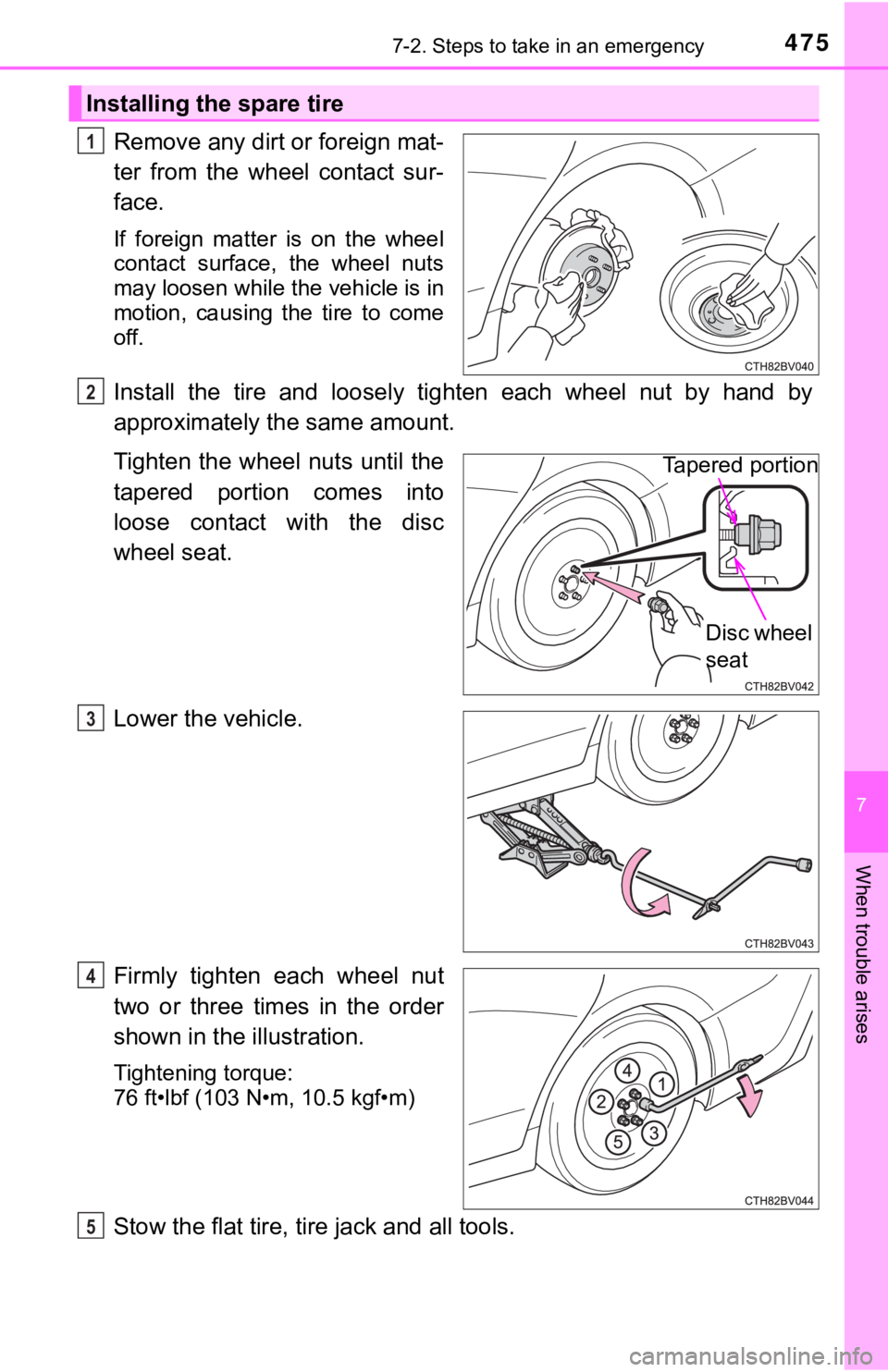 7-2. Steps to take in an emergency

475

Installing the spare tire

1 Remove any dirt or foreign matter from the wheel contact surface.

If foreign matter is on the wheel contact surface, the wheel nuts may loosen while the vehicle is in motion, causing the tire to come off.

CTH82BV040

2 Install the tire and loosely tighten each wheel nut by hand by approximately the same amount.

Tighten the wheel nuts until the tapered portion comes into loose contact with the disc wheel seat.

Tapered portion

Disc wheel seat

CTH82BV042

3 Lower the vehicle.

CTH82BV043

4 Firmly tighten each wheel nut two or three times in the order shown in the illustration.

Tightening torque:
76 ft•lbf (103 N•m, 10.5 kgf•m)

4
1
2
5
3

CTH82BV044

5 Stow the flat tire, tire jack and all tools.

7

When trouble arises

carmanualsonline.info