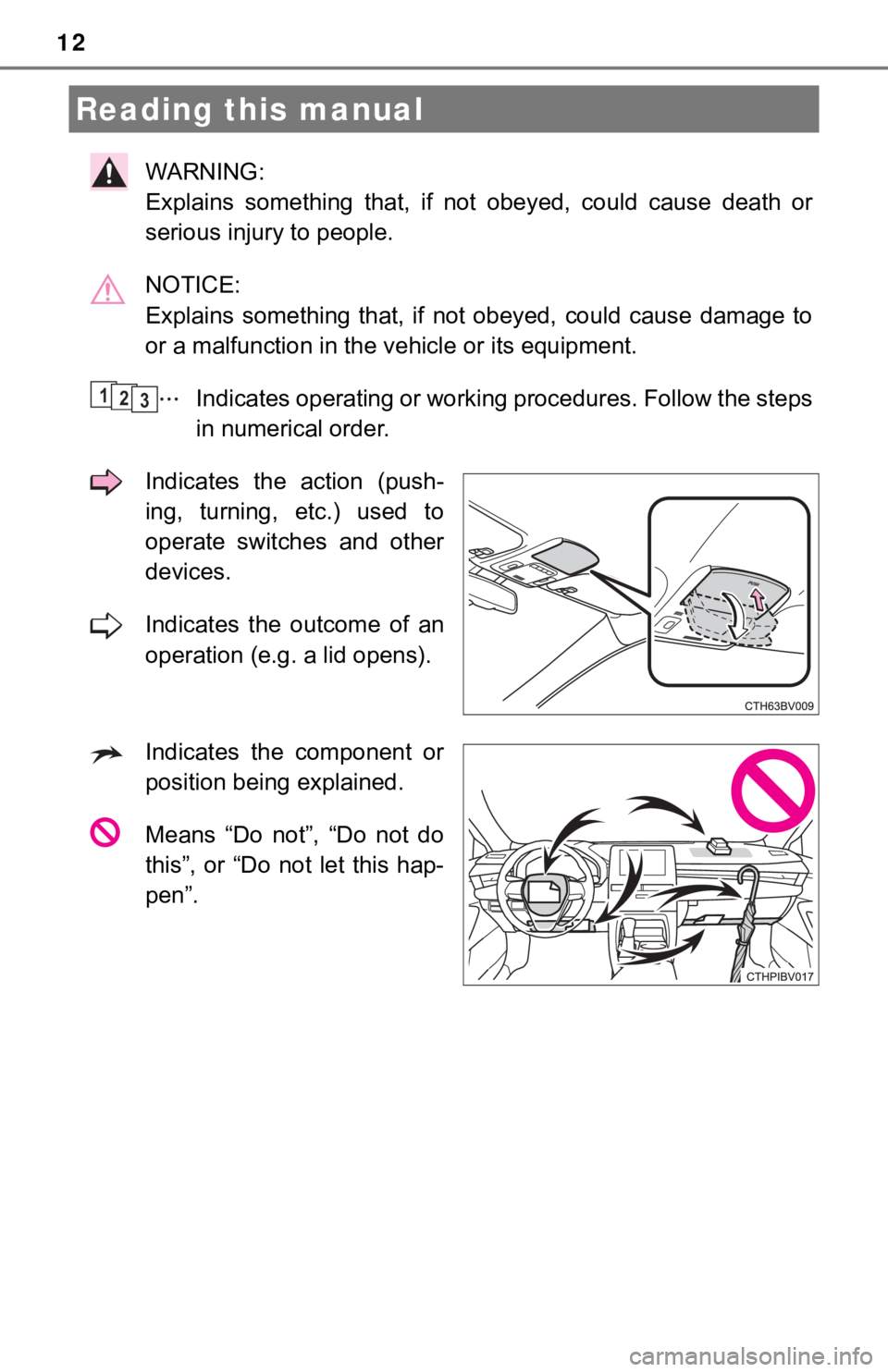 12

Reading this manual

WARNING:
Explains something that, if not obeyed, could cause death or serious injury to people.

NOTICE:
Explains something that, if not obeyed, could cause damage to or a malfunction in the vehicle or its equipment.

1 2 3 ··· Indicates operating or working procedures. Follow the steps in numerical order.

Indicates the action (pushing, turning, etc.) used to operate switches and other devices.

Indicates the outcome of an operation (e.g. a lid opens).

PUSH

CTH63BV009

Indicates the component or position being explained.

Means “Do not”, “Do not do this”, or “Do not let this happen”.

CTHPIBV017

carmanualsonline.info