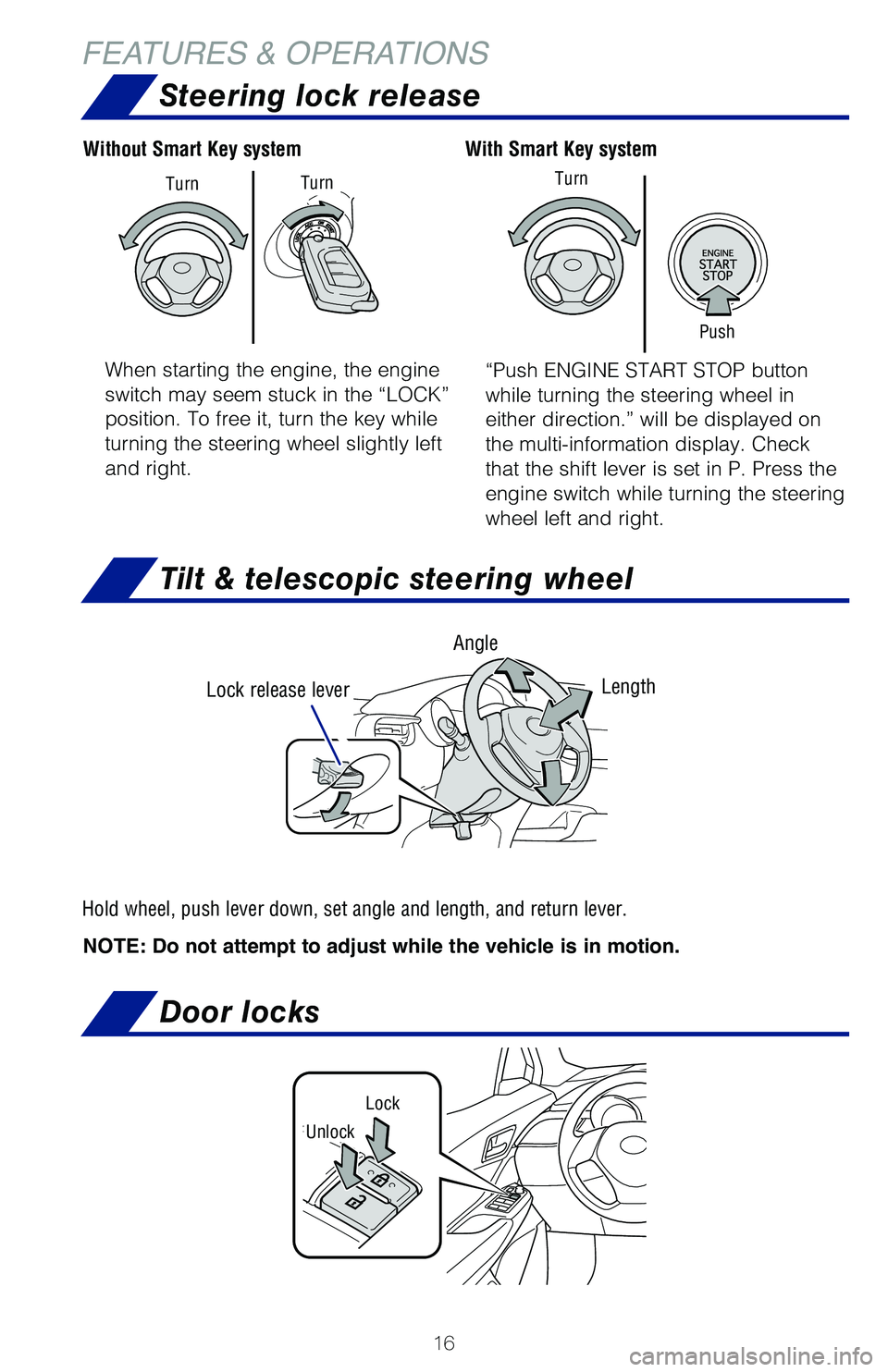 FEATURES & OPERATIONS

Steering lock release

Without Smart Key system

Turn

Turn

When starting the engine, the engine switch may seem stuck in the “LOCK” position. To free it, turn the key while turning the steering wheel slightly left and right.

With Smart Key system

Turn

ENGINE START STOP

Push

“Push ENGINE START STOP button while turning the steering wheel in either direction.” will be displayed on the multi-information display. Check that the shift lever is set in P. Press the engine switch while turning the steering wheel left and right.

Tilt & telescopic steering wheel

Angle

Lock release lever

Length

Hold wheel, push lever down, set angle and length, and return lever.

NOTE: Do not attempt to adjust while the vehicle is in motion.

Door locks

Lock

Unlock

16

carmanualsonline.info