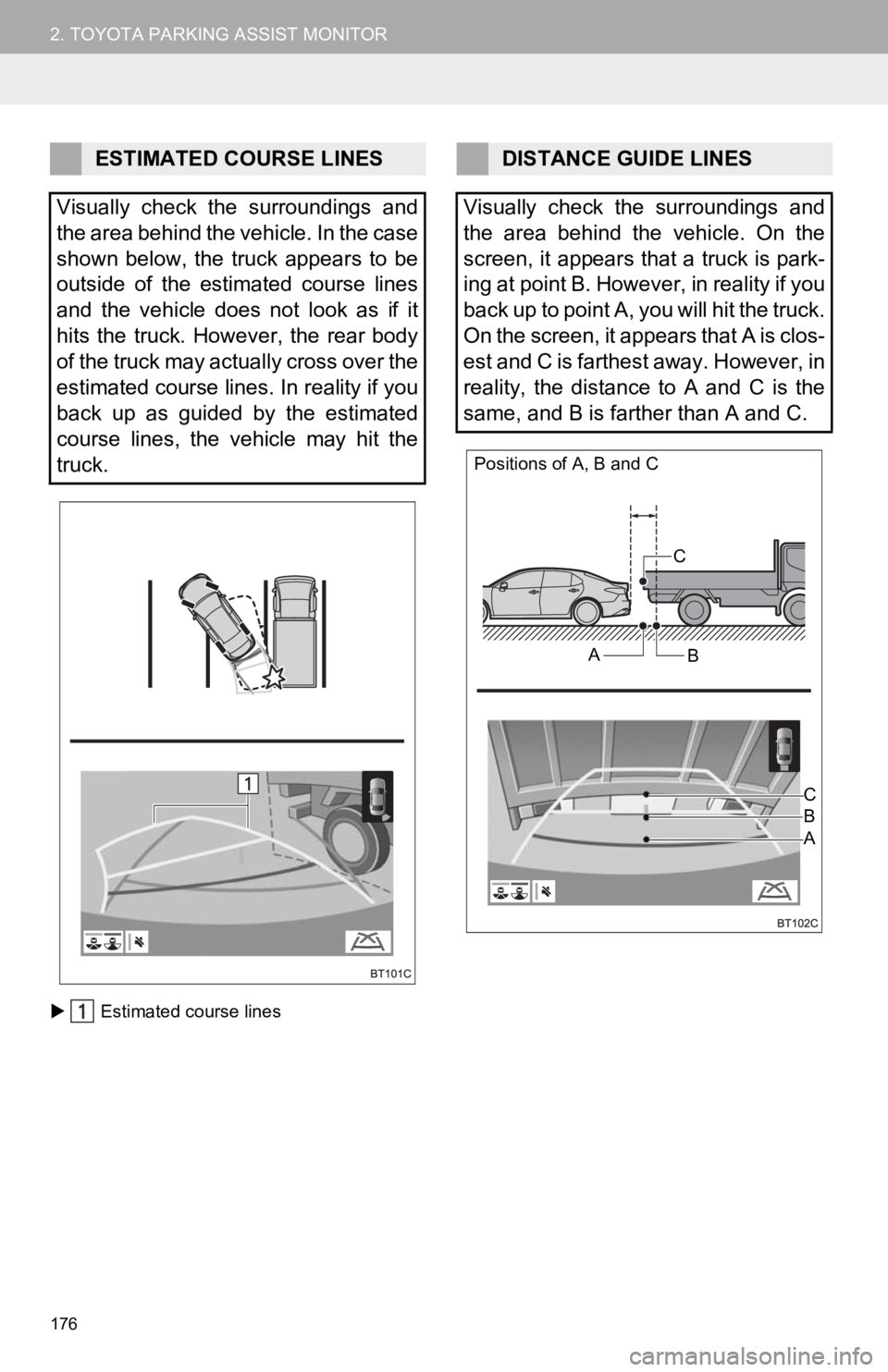 2. TOYOTA PARKING ASSIST MONITOR

ESTIMATED COURSE LINES

Visually check the surroundings and the area behind the vehicle. In the case shown below, the truck appears to be outside of the estimated course lines and the vehicle does not look as if it hits the truck. However, the rear body of the truck may actually cross over the estimated course lines. In reality if you back up as guided by the estimated course lines, the vehicle may hit the truck.

1

BT101C

▶ 1 Estimated course lines

DISTANCE GUIDE LINES

Visually check the surroundings and the area behind the vehicle. On the screen, it appears that a truck is parking at point B. However, in reality if you back up to point A, you will hit the truck. On the screen, it appears that A is closest and C is farthest away. However, in reality, the distance to A and C is the same, and B is farther than A and C.

Positions of A, B and C

C

A

B

C

B

A

BT102C

176

carmanualsonline.info