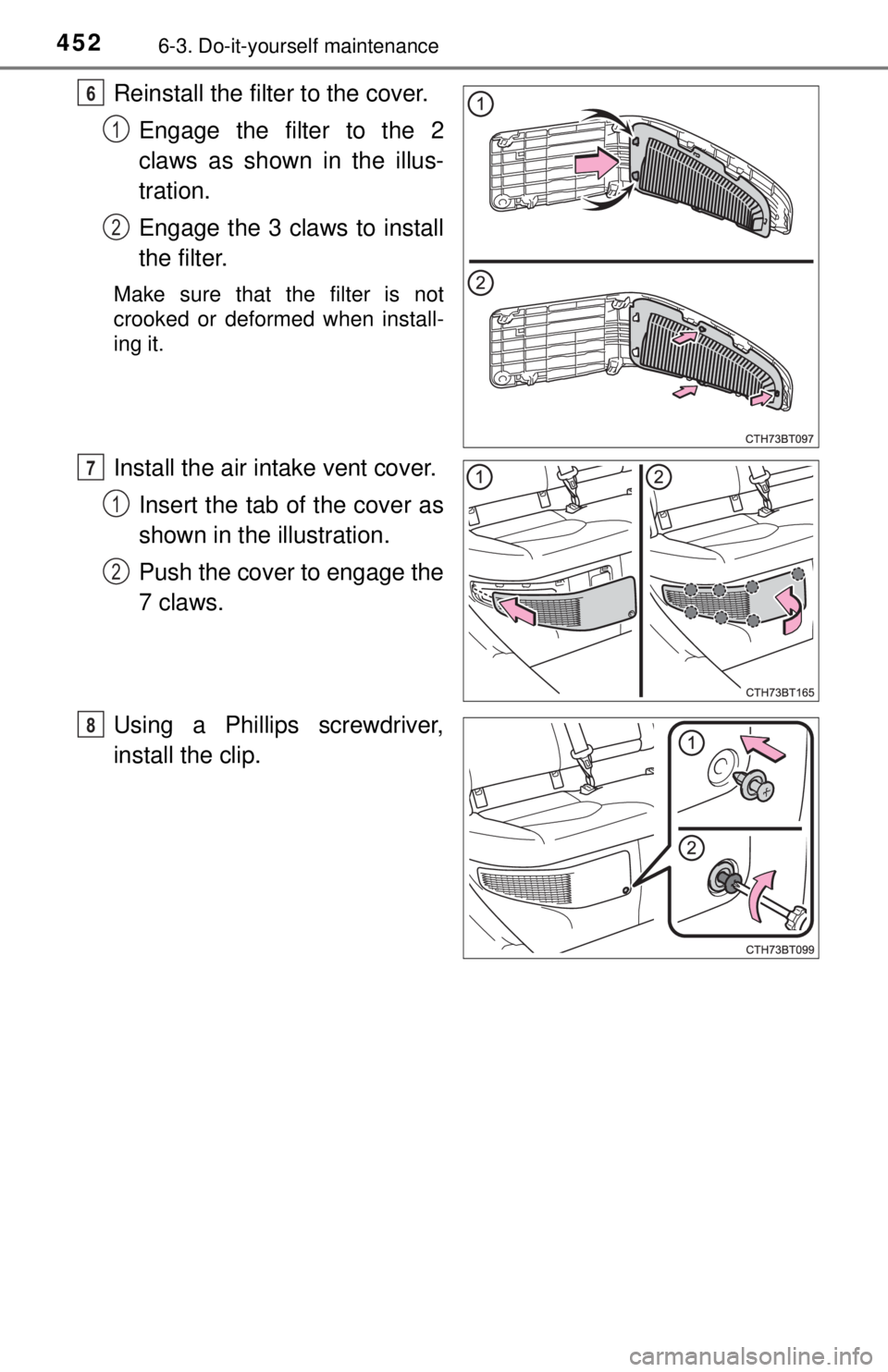 452 6-3. Do-it-yourself maintenance

6 Reinstall the filter to the cover.

1 Engage the filter to the 2 claws as shown in the illustration.

2 Engage the 3 claws to install the filter.

Make sure that the filter is not crooked or deformed when installing it.

1

2

CTH73BT097

7 Install the air intake vent cover.

1 Insert the tab of the cover as shown in the illustration.

2 Push the cover to engage the 7 claws.

1 2

CTH73BT165

8 Using a Phillips screwdriver, install the clip.

1

2

CTH73BT099

carmanualsonline.info