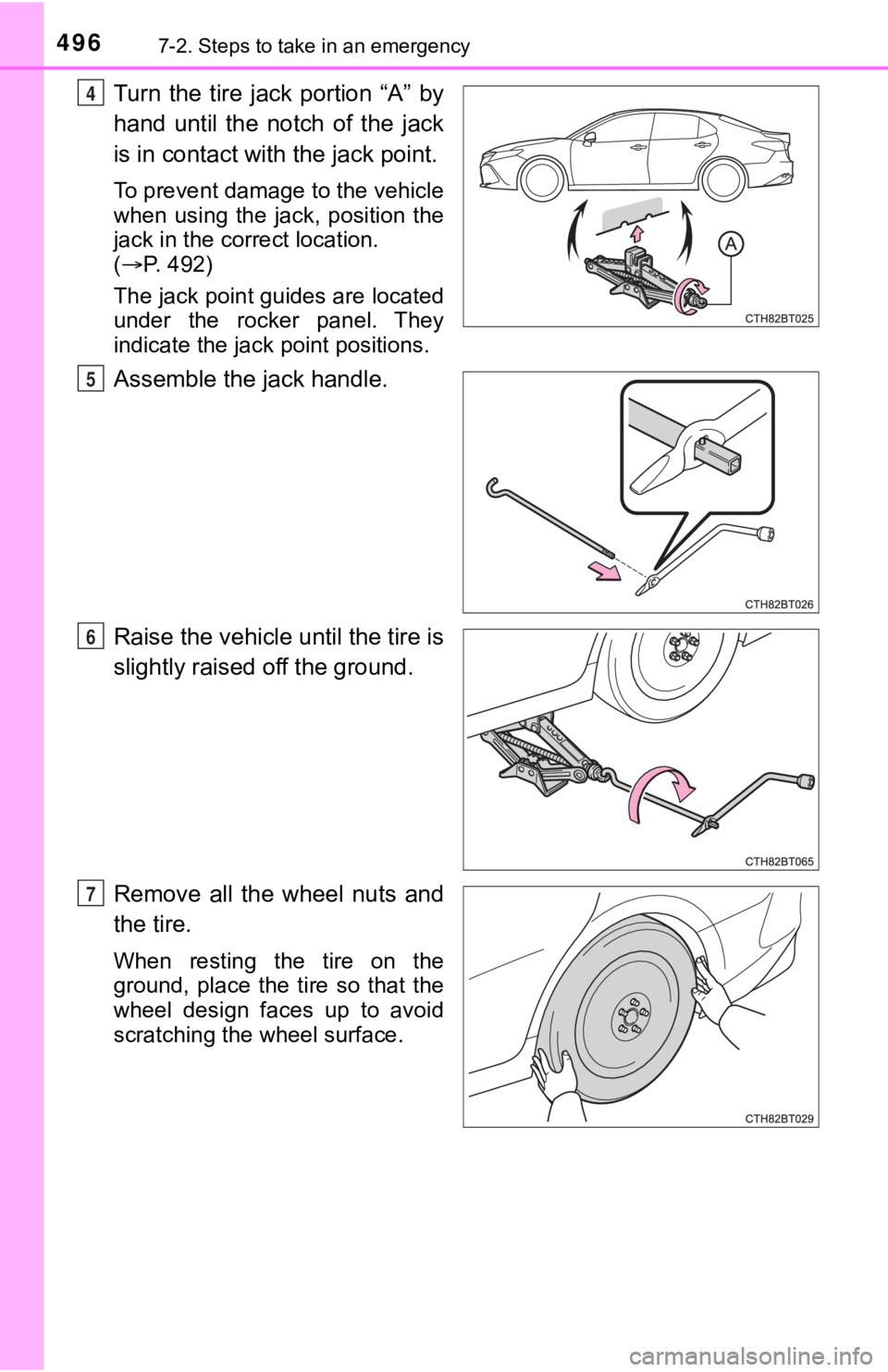 496 7-2. Steps to take in an emergency

4 Turn the tire jack portion “A” by hand until the notch of the jack is in contact with the jack point.

To prevent damage to the vehicle when using the jack, position the jack in the correct location. (→P. 492)

The jack point guides are located under the rocker panel. They indicate the jack point positions.

A

CTH82BT025

5 Assemble the jack handle.

CTH82BT026

6 Raise the vehicle until the tire is slightly raised off the ground.

CTH82BT065

7 Remove all the wheel nuts and the tire.

When resting the tire on the ground, place the tire so that the wheel design faces up to avoid scratching the wheel surface.

CTH82BT029

carmanualsonline.info